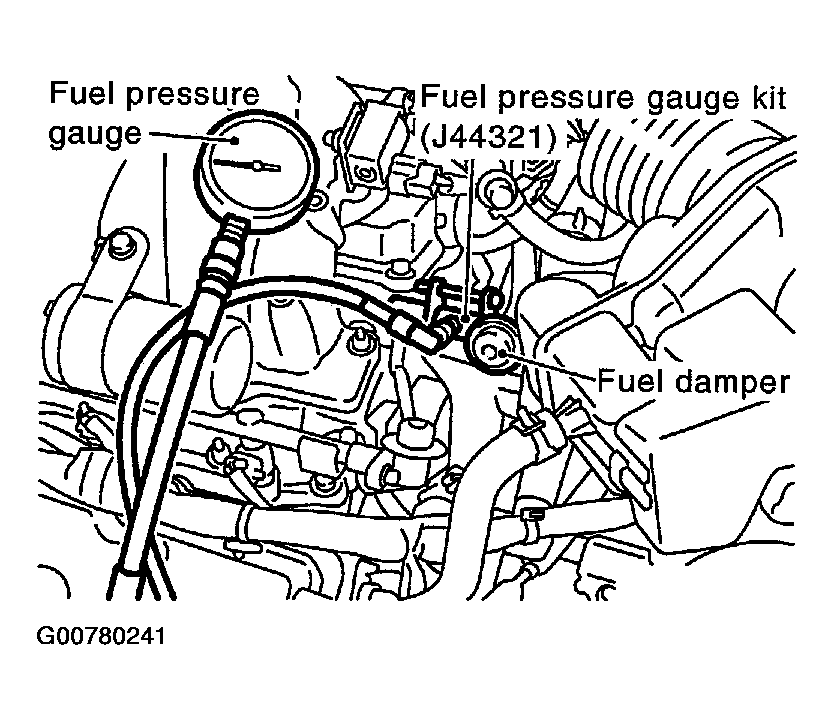 Fuel pressure gauge

Fuel pressure gauge kit (J44321)

Fuel damper

G00780241