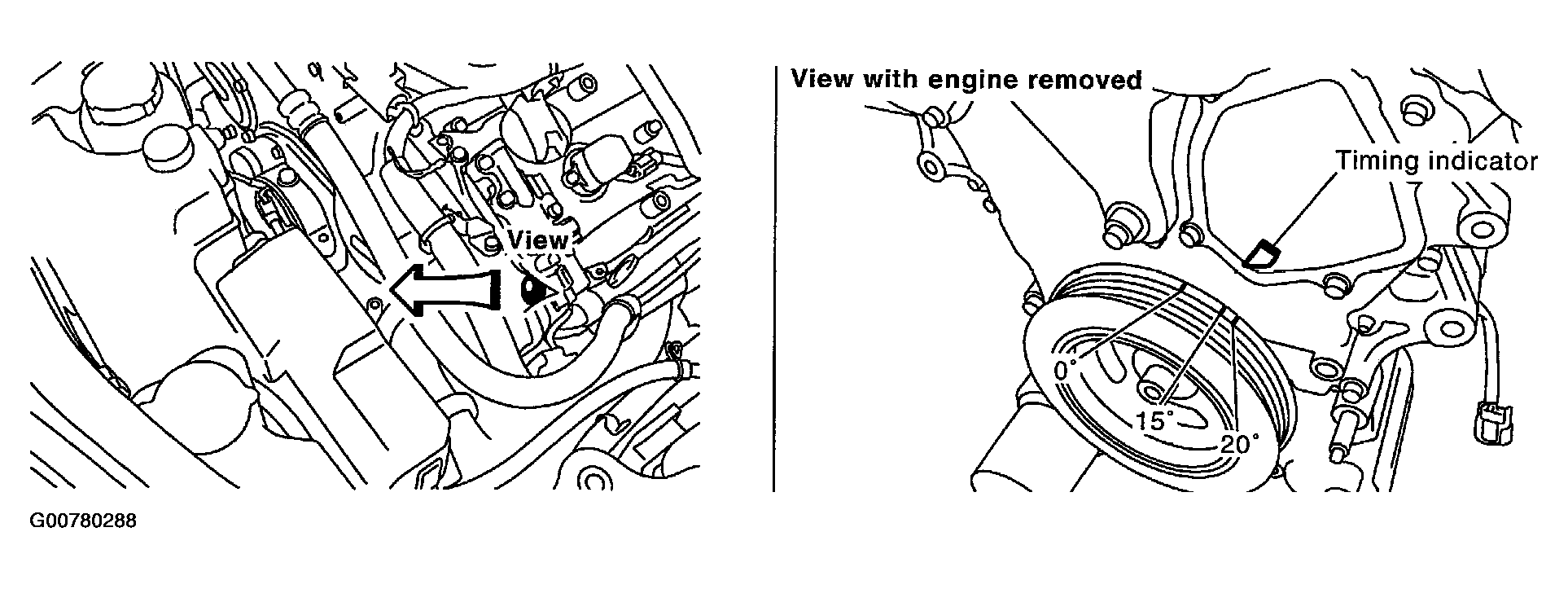 View

View with engine removed

Timing indicator

0°

15°

20°

G00780288