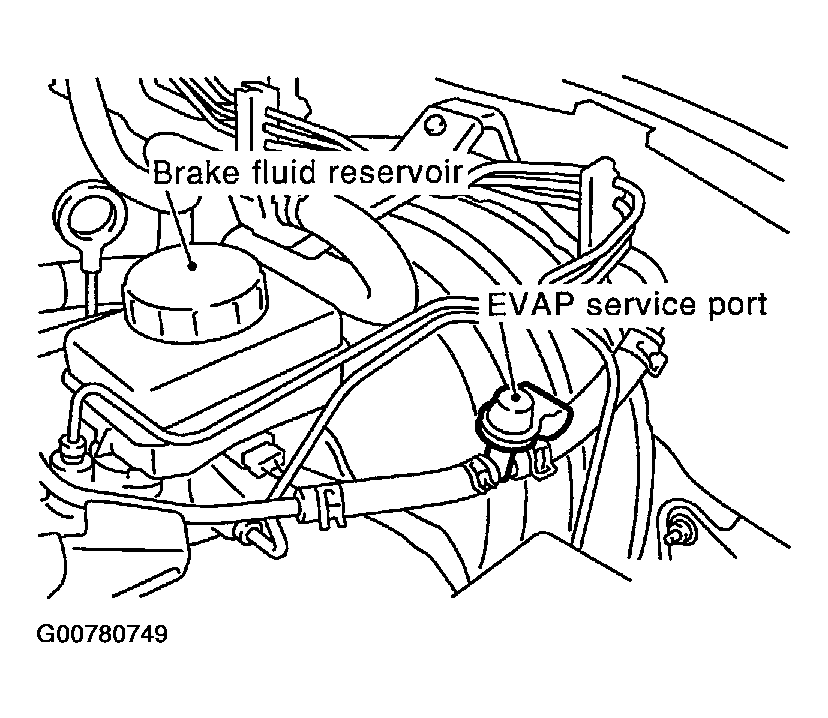 Brake fluid reservoir

EVAP service port

G00780749