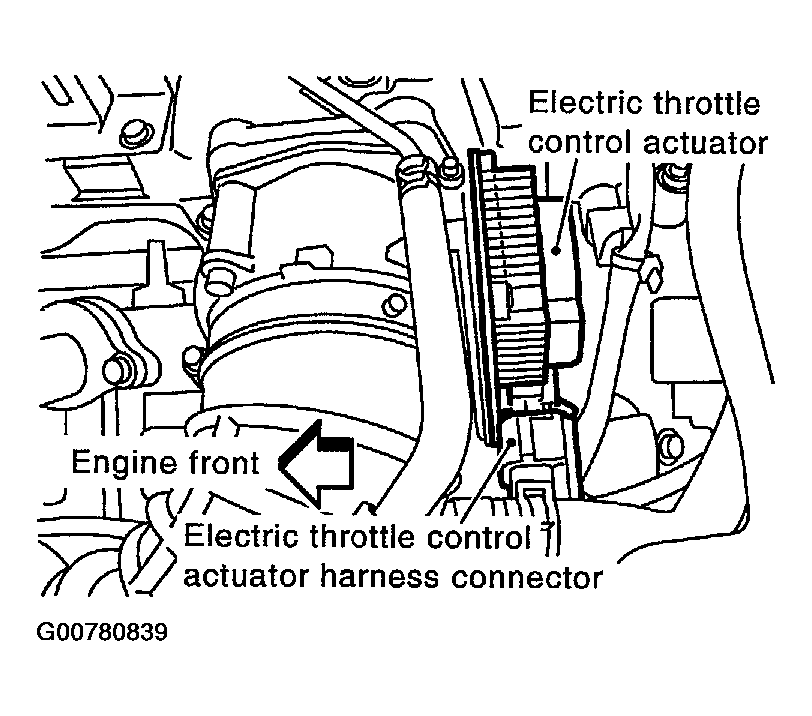 Electric throttle control actuator

Engine front

Electric throttle control actuator harness connector

G00780839