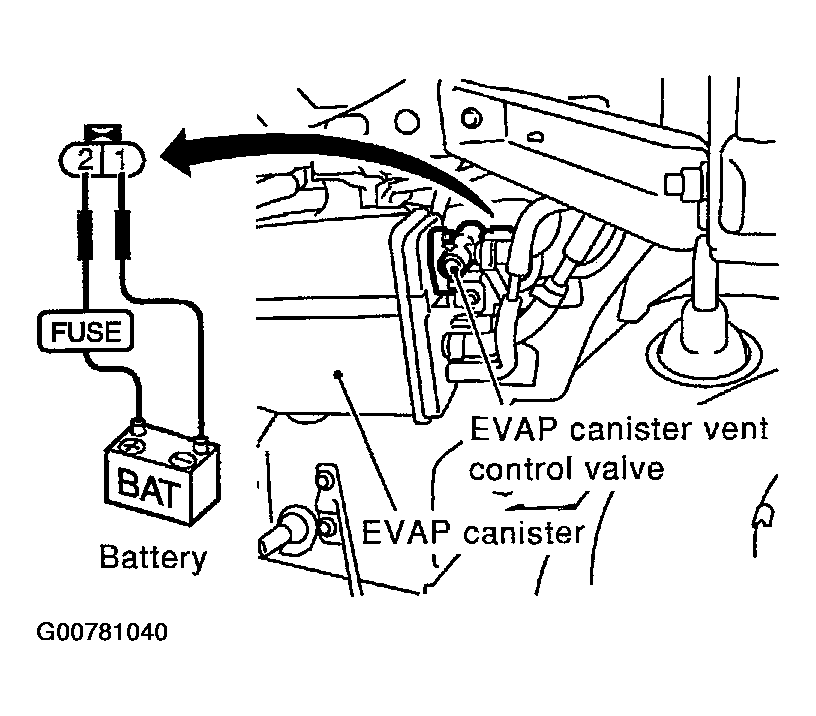 2 1

FUSE

BAT

Battery

EVAP canister vent control valve

EVAP canister

G00781040