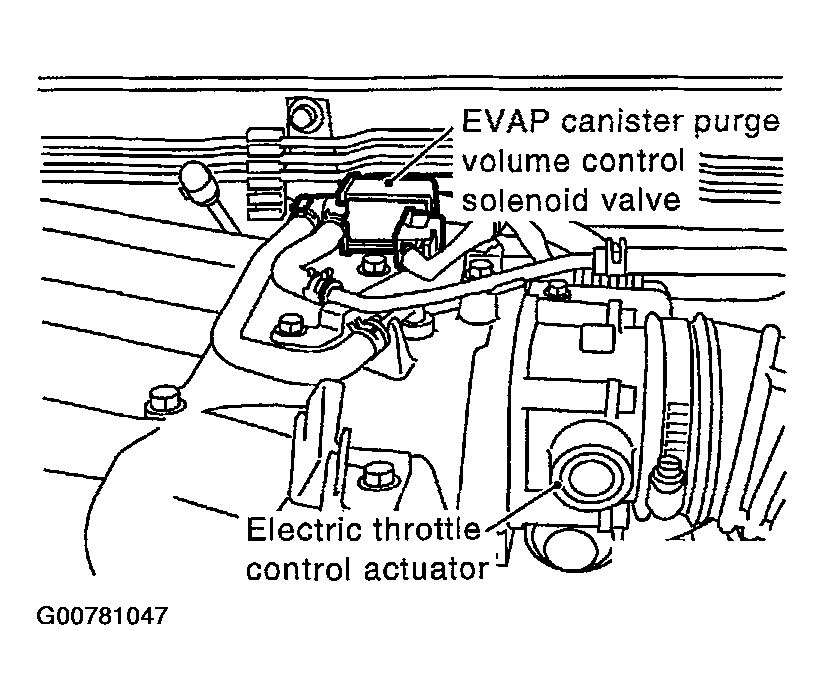 EVAP canister purge volume control solenoid valve

Electric throttle control actuator

G00781047