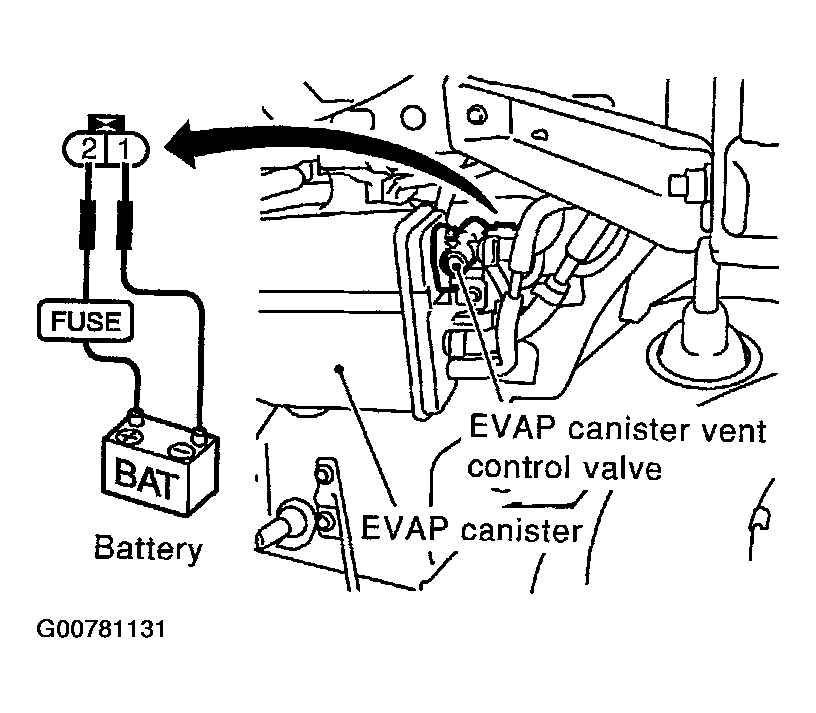 2 1

FUSE

BAT

Battery

EVAP canister vent control valve

EVAP canister

G00781131