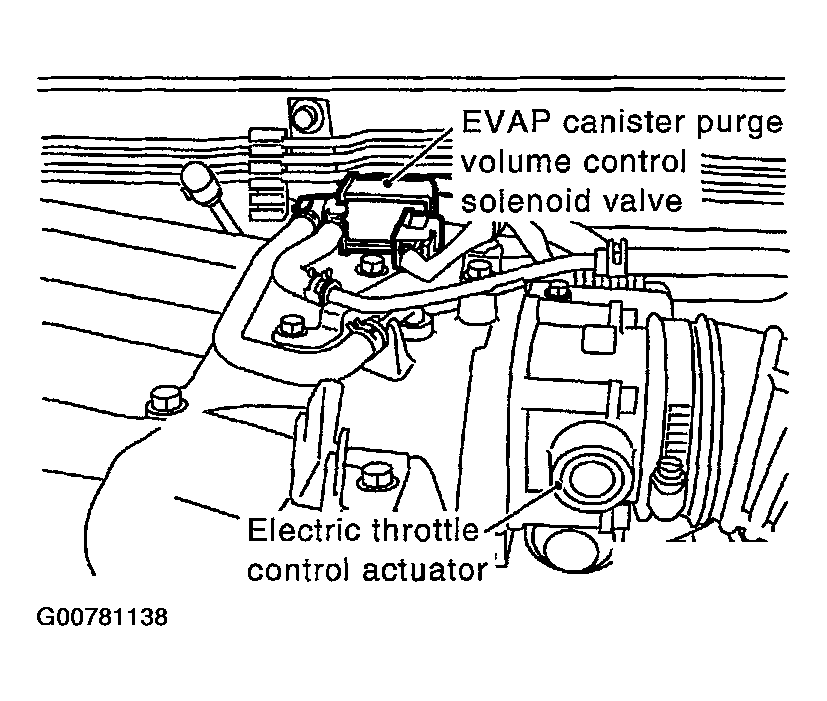 EVAP canister purge volume control solenoid valve

Electric throttle control actuator

G00781138