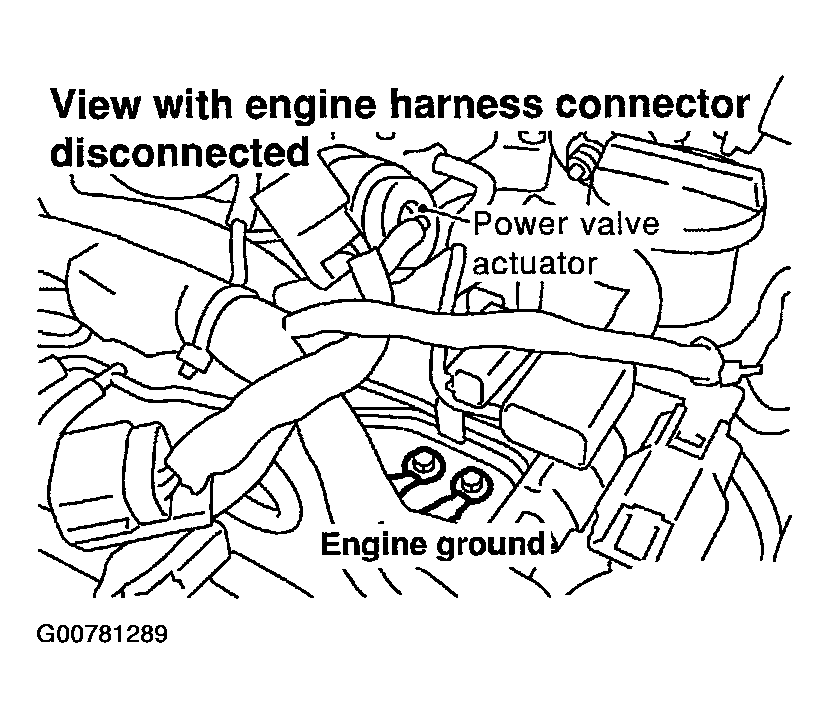 View with engine harness connector disconnected

Power valve actuator

Engine ground

G00781289