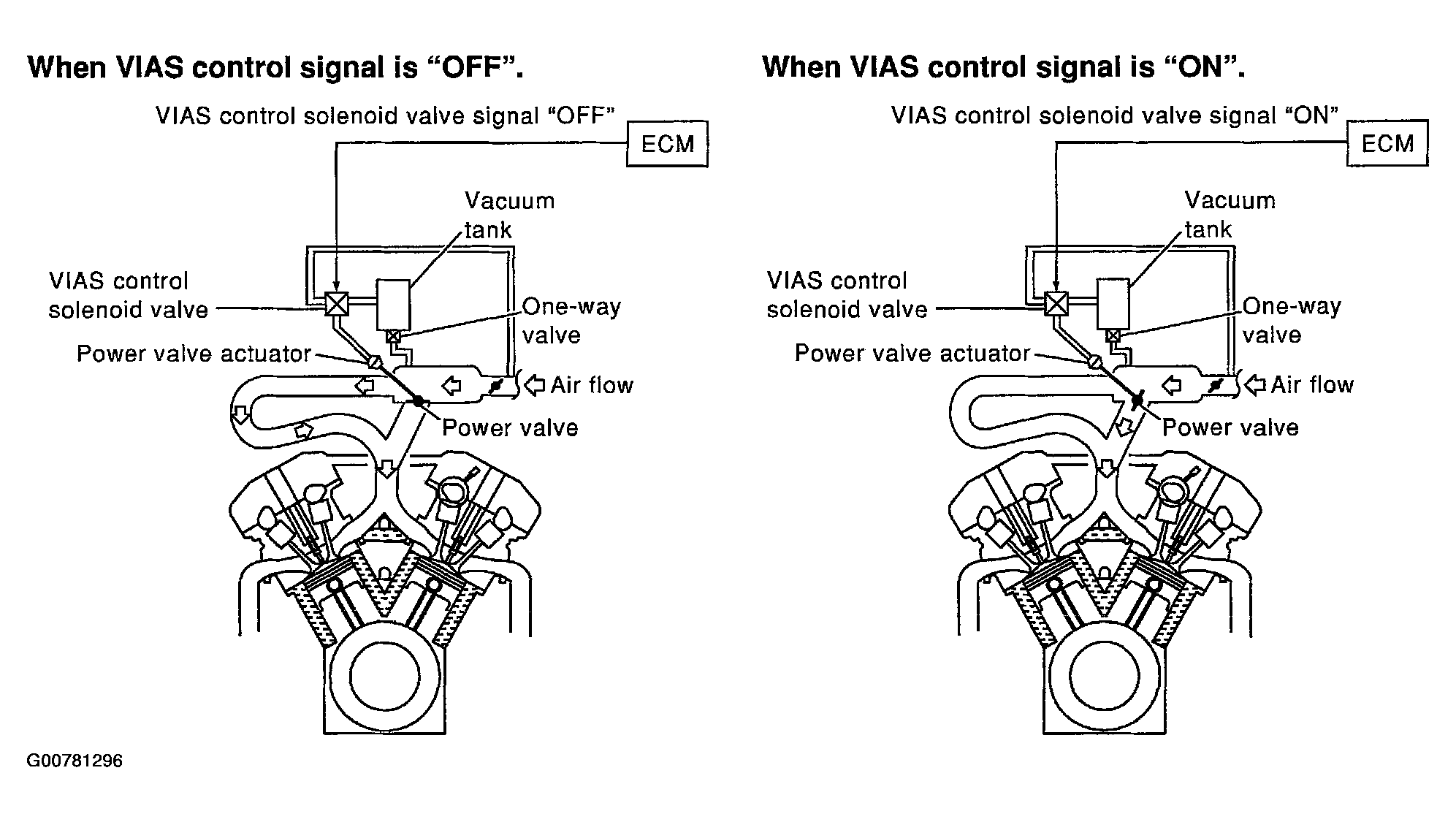 When VIAS control signal is “OFF”.

VIAS control solenoid valve signal “OFF”

ECM

Vacuum tank

VIAS control solenoid valve

One-way valve

Power valve actuator

Air flow

Power valve

When VIAS control signal is “ON”.

VIAS control solenoid valve signal “ON”

ECM

Vacuum tank

VIAS control solenoid valve

One-way valve

Power valve actuator

Air flow

Power valve

G00781296