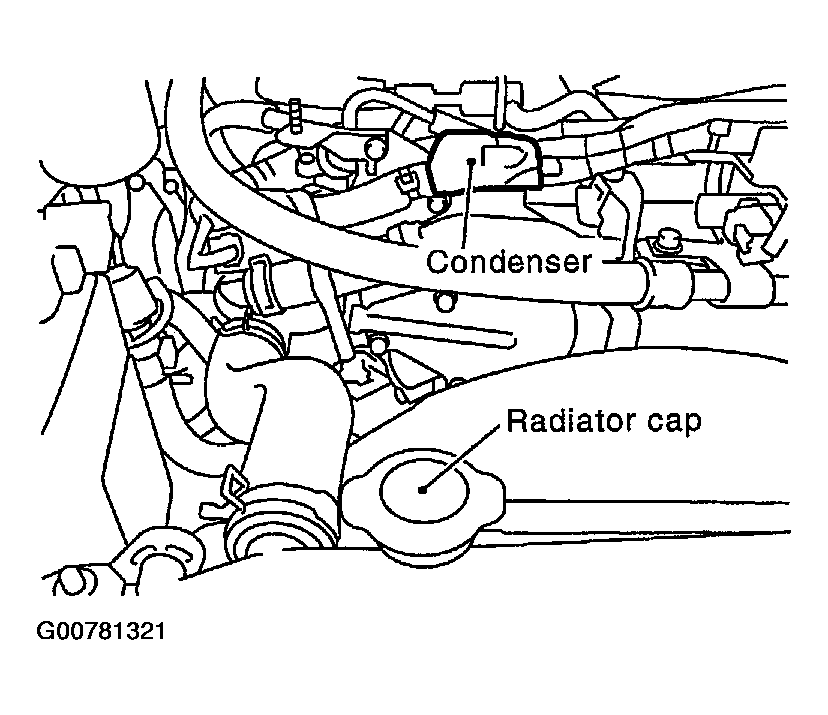 Condenser

Radiator cap

G00781321