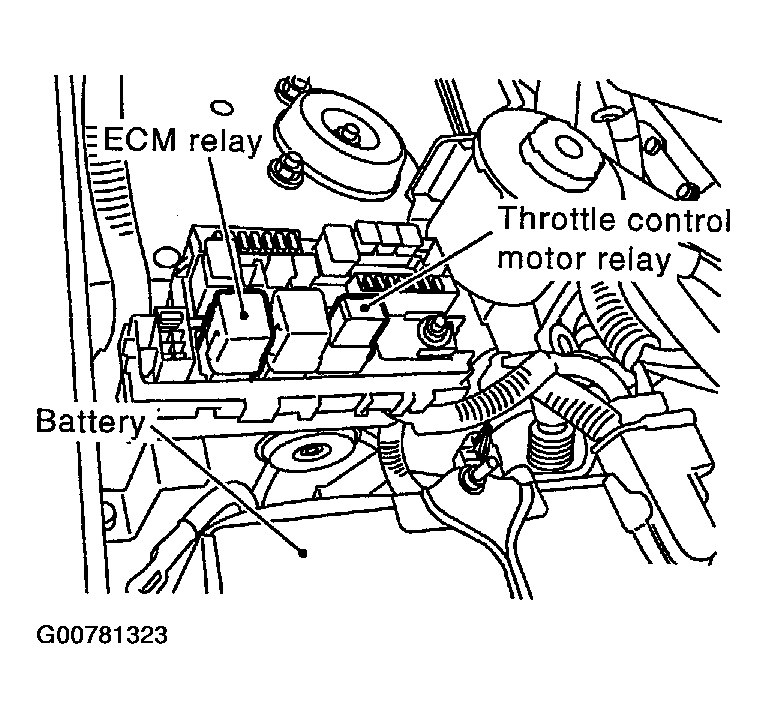 ECM relay

Throttle control motor relay

Battery

G00781323