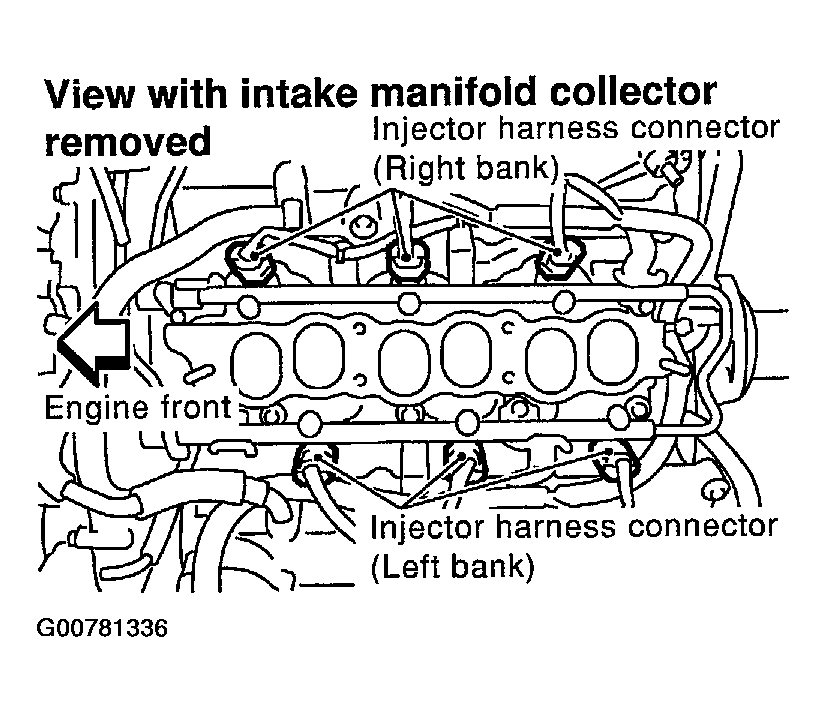 View with intake manifold collector removed

Injector harness connector (Right bank)

Engine front

Injector harness connector (Left bank)

G00781336