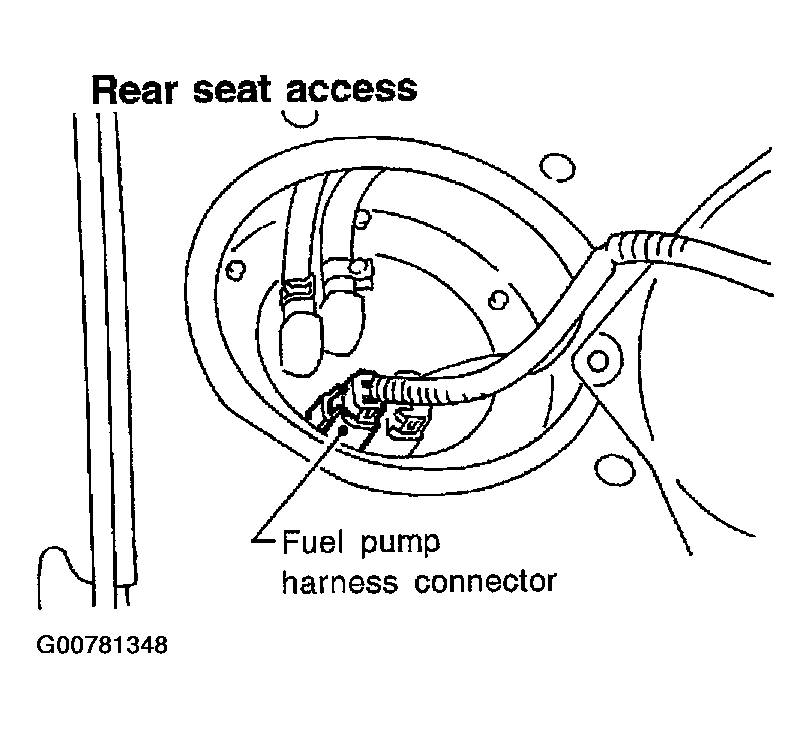 Rear seat access

Fuel pump harness connector

G00781348