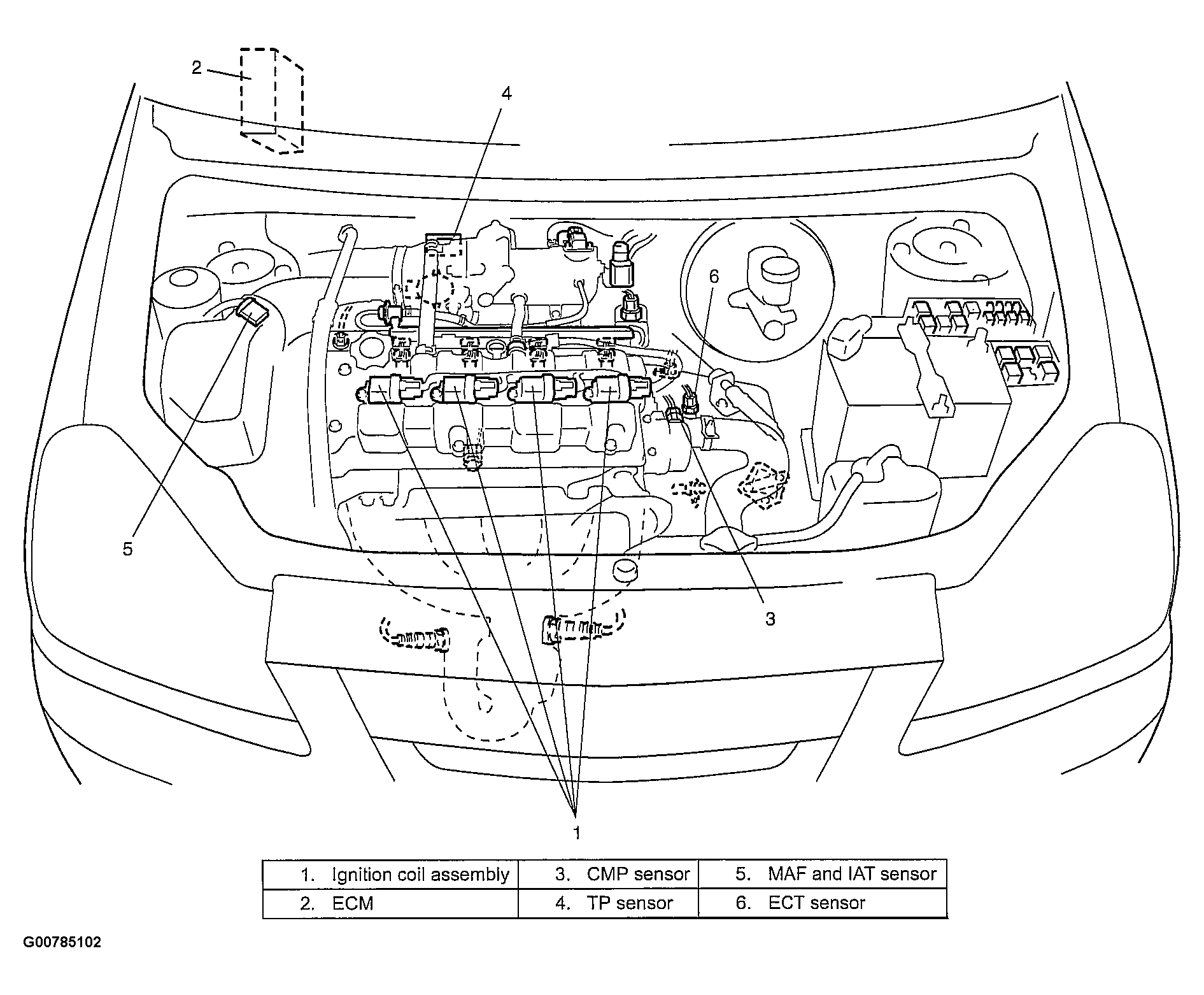 2

4

6

5

3

1

| 1. Ignition coil assembly | 3. CMP sensor | 5. MAF and IAT sensor |
|---|---|---|
| 2. ECM | 4. TP sensor | 6. ECT sensor |

G00785102