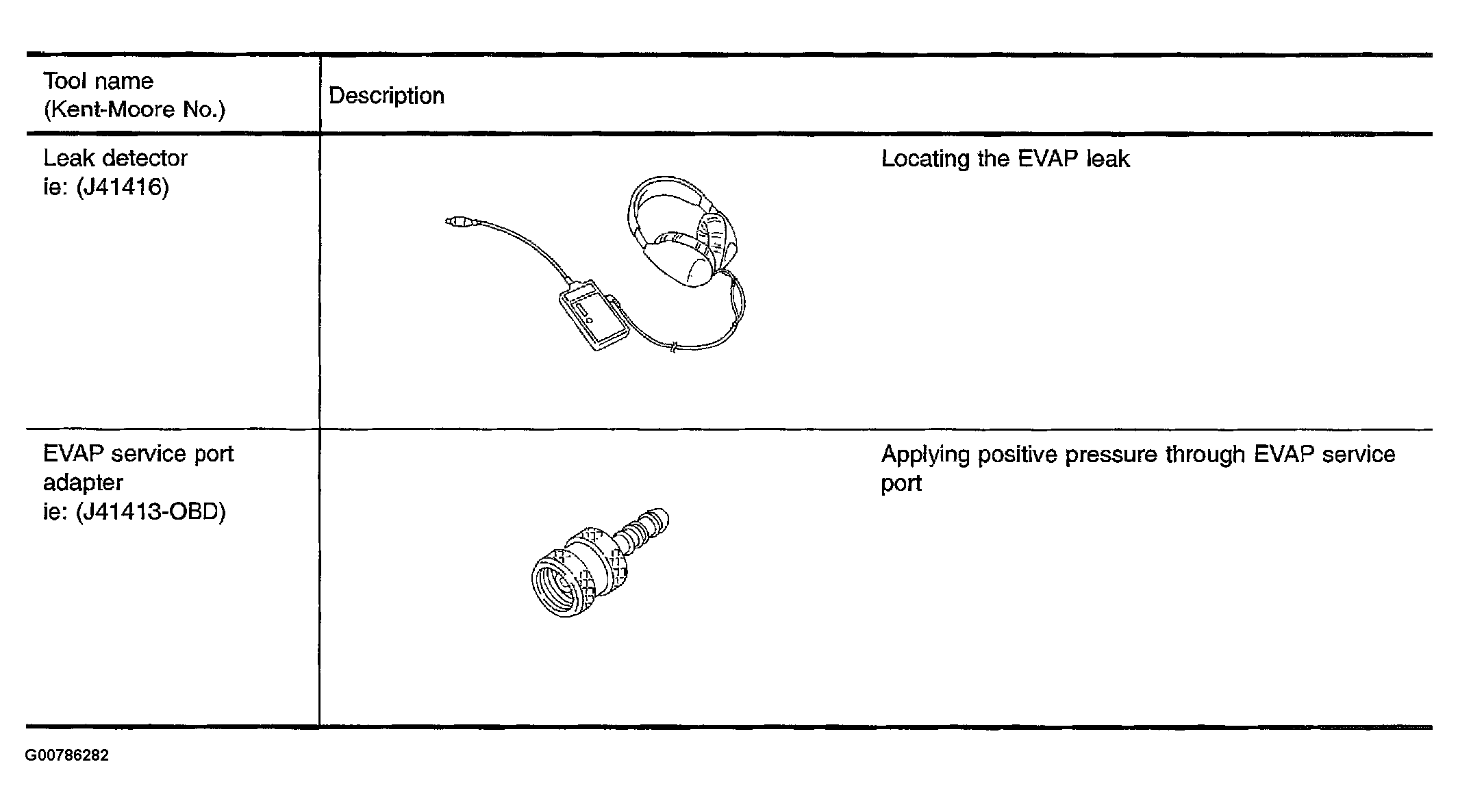 | Tool name (Kent-Moore No.) | Description |
|---|---|
| Leak detector ie: (J41416) | Locating the EVAP leak |
| EVAP service port adapter ie: (J41413-OBD) | Applying positive pressure through EVAP service port |

G00786282