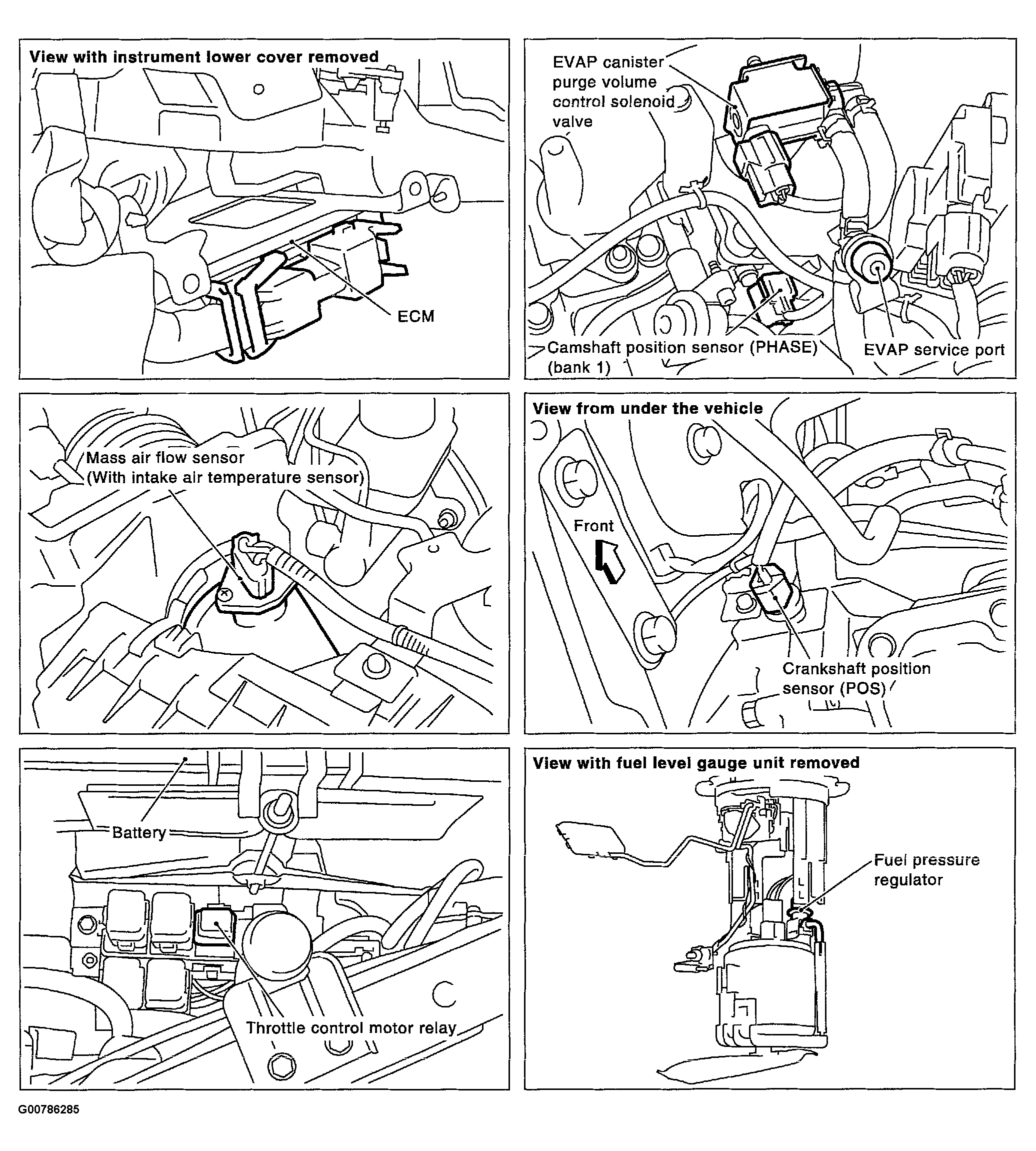 View with instrument lower cover removed

ECM

EVAP canister purge volume control solenoid valve

Camshaft position sensor (PHASE) (bank 1)

EVAP service port

Mass air flow sensor (With intake air temperature sensor)

View from under the vehicle

Front

Crankshaft position sensor (POS)

Battery

Throttle control motor relay

View with fuel level gauge unit removed

Fuel pressure regulator

G00786285