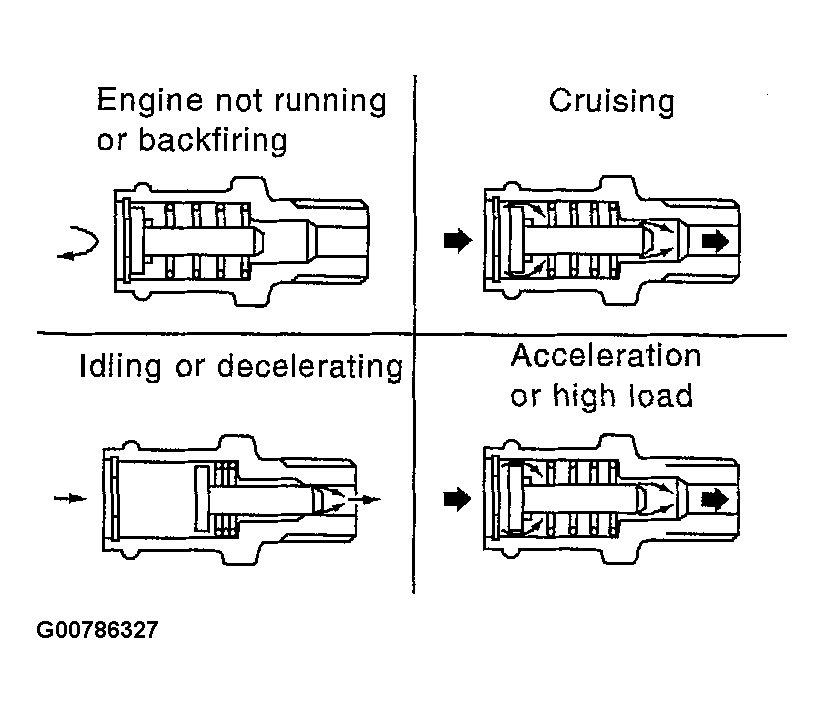 Engine not running or backfiring

Cruising

Idling or decelerating

Acceleration or high load

G00786327