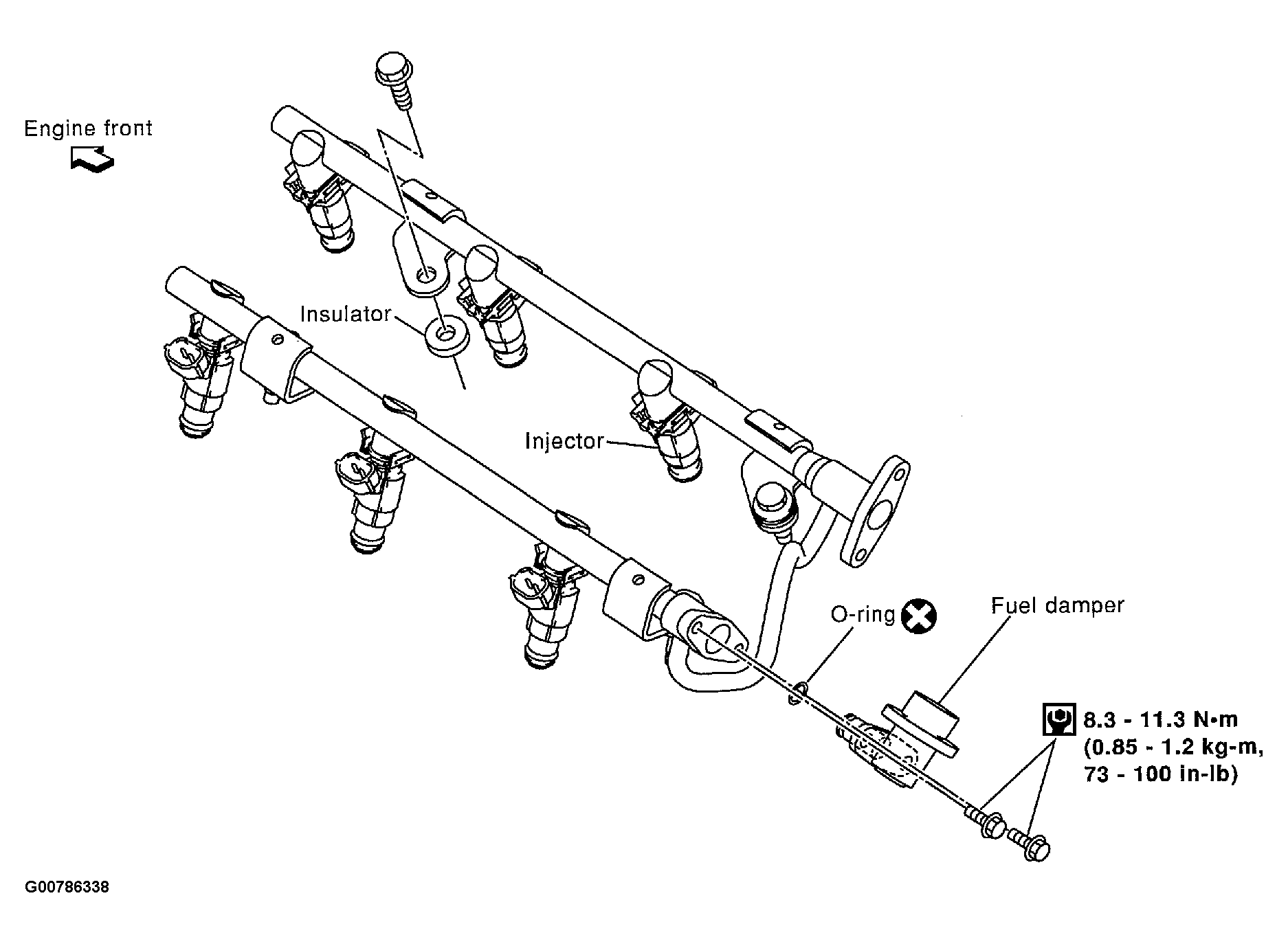 Engine front

Insulator

Injector

O-ring

Fuel damper

8.3 - 11.3 N•m (0.85 - 1.2 kg-m, 73 - 100 in-lb)

G00786338