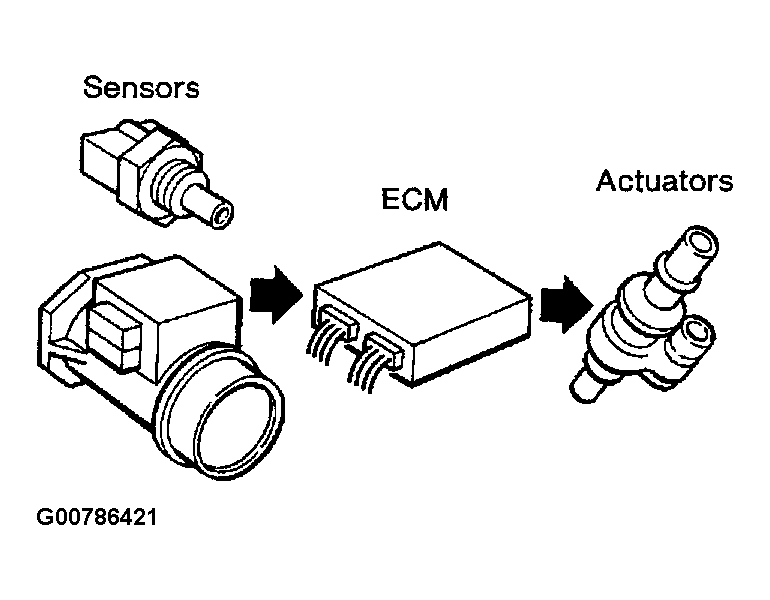 Sensors

ECM

Actuators

G00786421