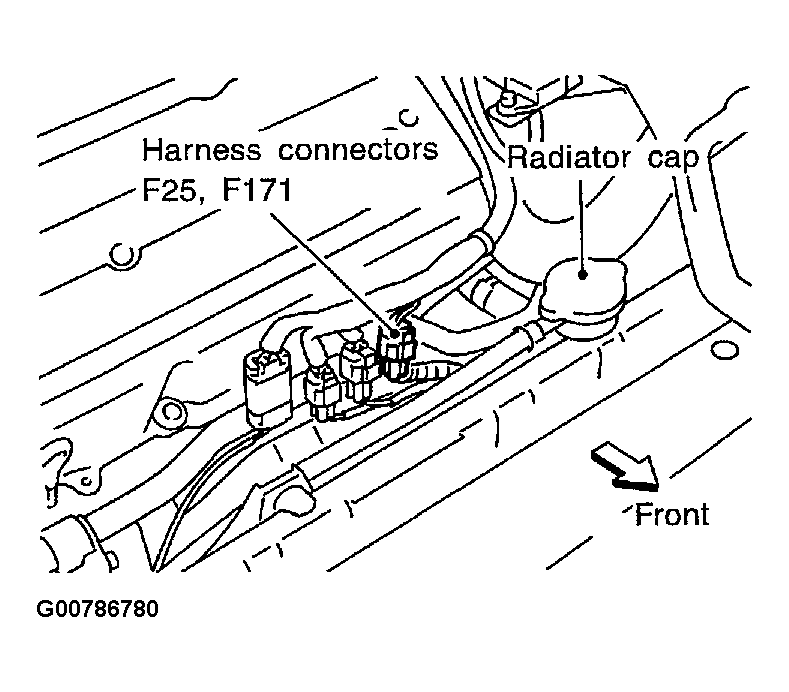 Harness connectors
F25, F171

Radiator cap

Front

G00786780