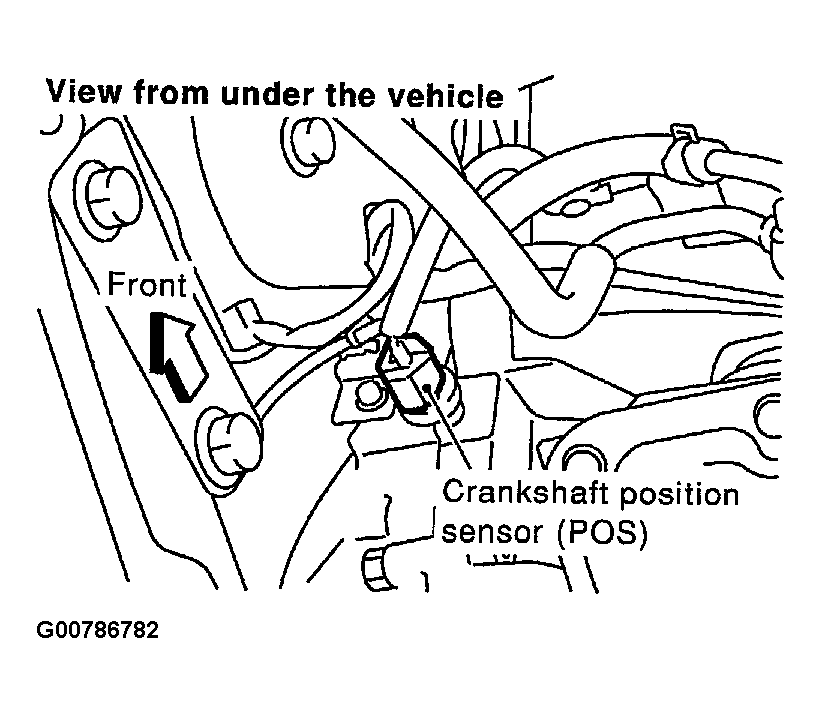 View from under the vehicle

Front

Crankshaft position sensor (POS)

G00786782