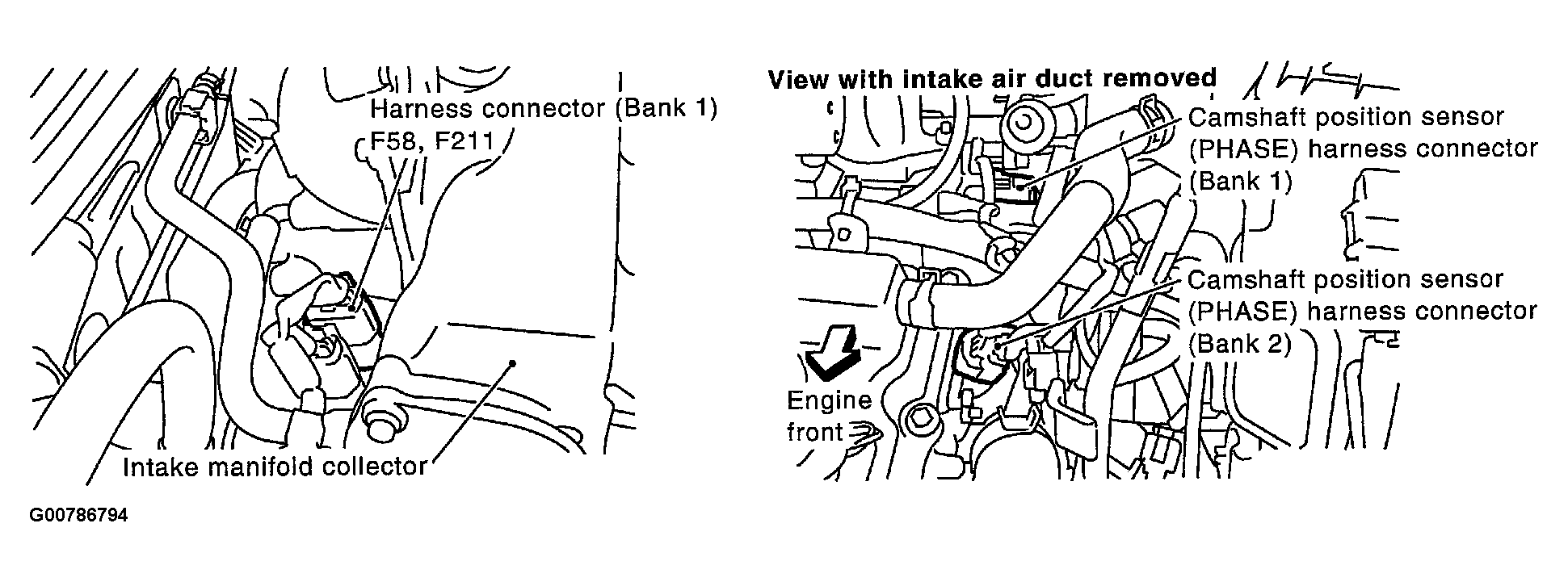 Harness connector (Bank 1)
F58, F211

Intake manifold collector

View with intake air duct removed

Camshaft position sensor (PHASE) harness connector (Bank 1)

Camshaft position sensor (PHASE) harness connector (Bank 2)

Engine front

G00786794