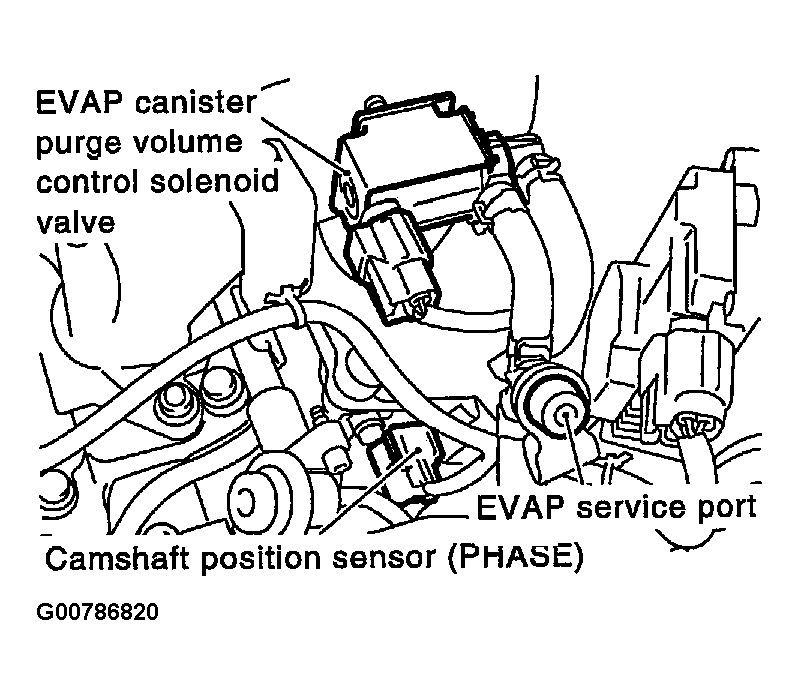 EVAP canister purge volume control solenoid valve

EVAP service port

Camshaft position sensor (PHASE)

G00786820