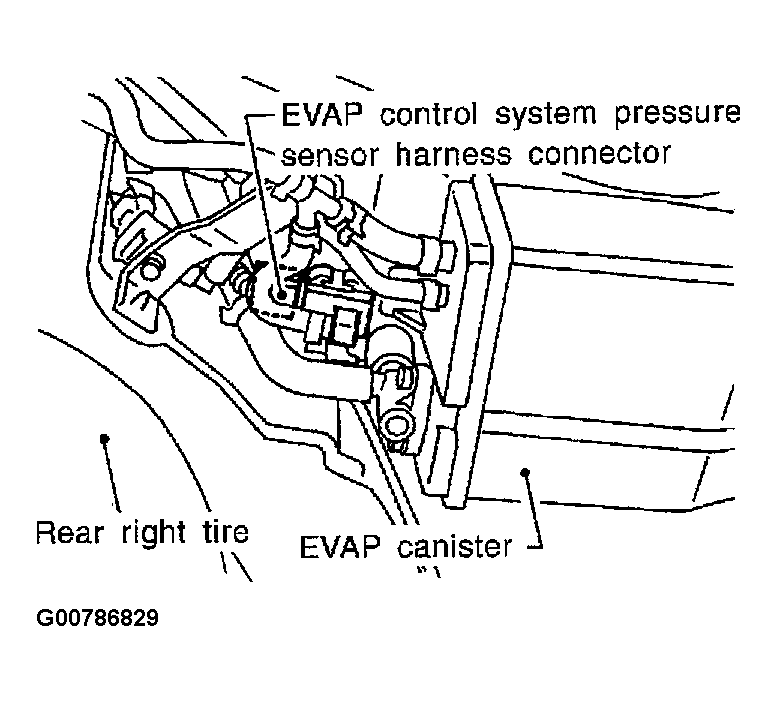 EVAP control system pressure sensor harness connector

Rear right tire

EVAP canister

G00786829