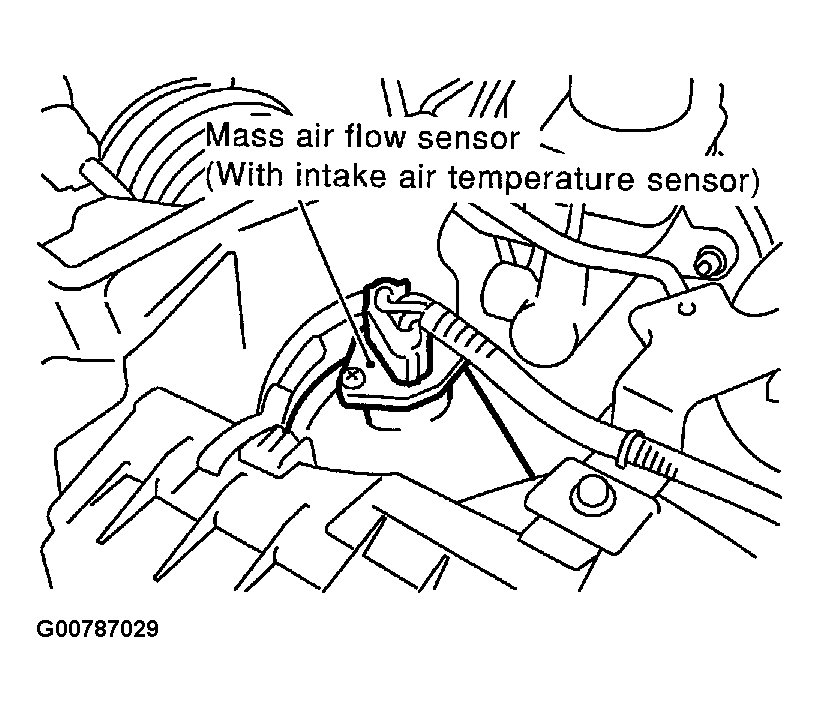 Mass air flow sensor
(With intake air temperature sensor)

G00787029