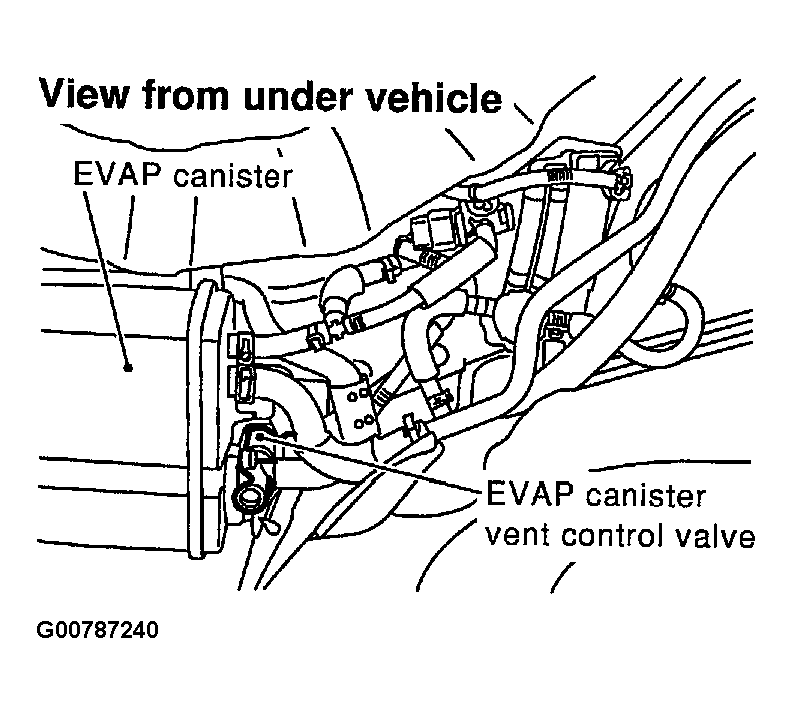 View from under vehicle

EVAP canister

EVAP canister vent control valve

G00787240