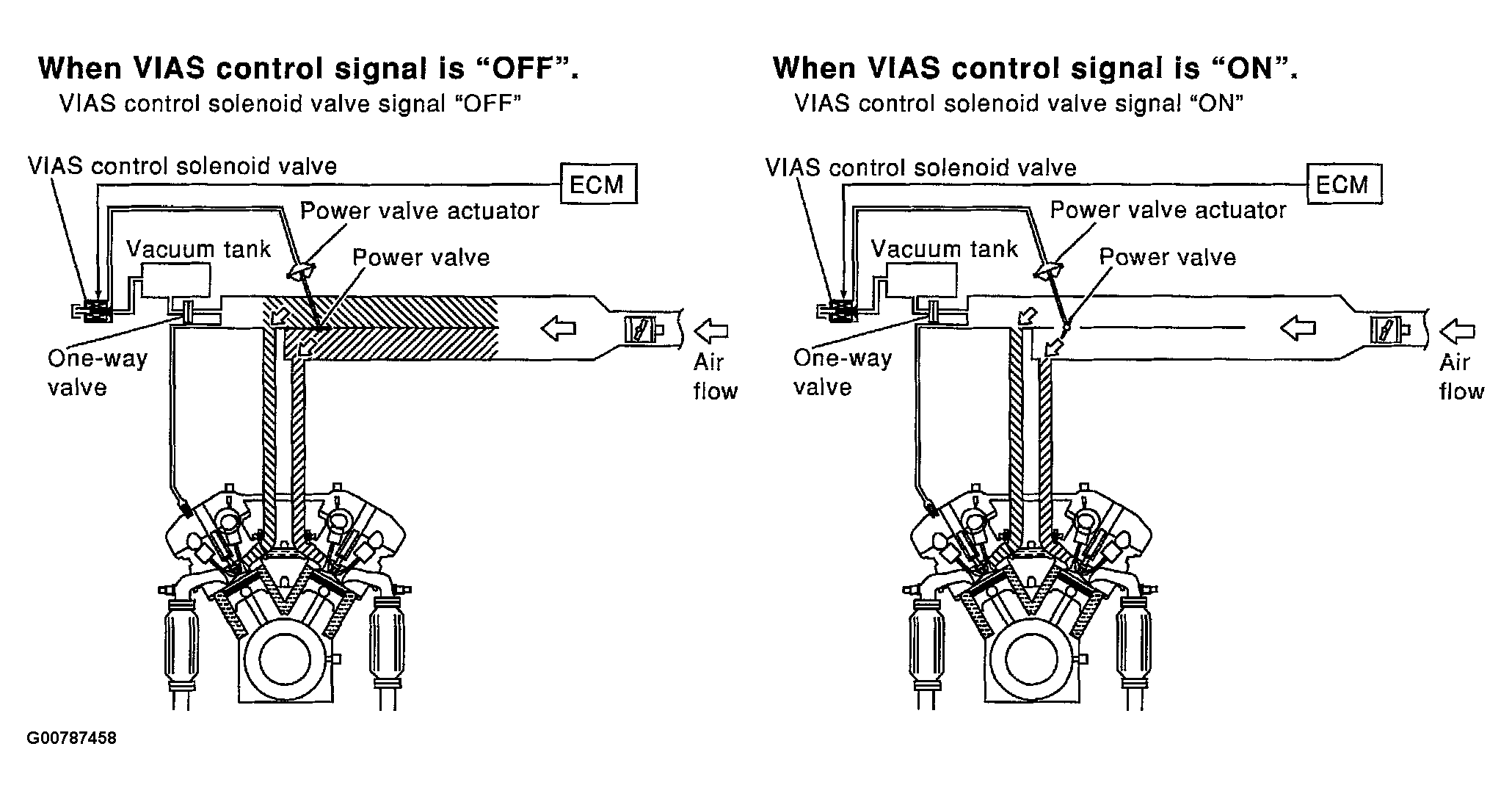 When VIAS control signal is “OFF”.
VIAS control solenoid valve signal “OFF”

VIAS control solenoid valve
ECM
Power valve actuator
Vacuum tank
Power valve
One-way valve
Air flow

When VIAS control signal is “ON”.
VIAS control solenoid valve signal “ON”

VIAS control solenoid valve
ECM
Power valve actuator
Vacuum tank
Power valve
One-way valve
Air flow

G00787458