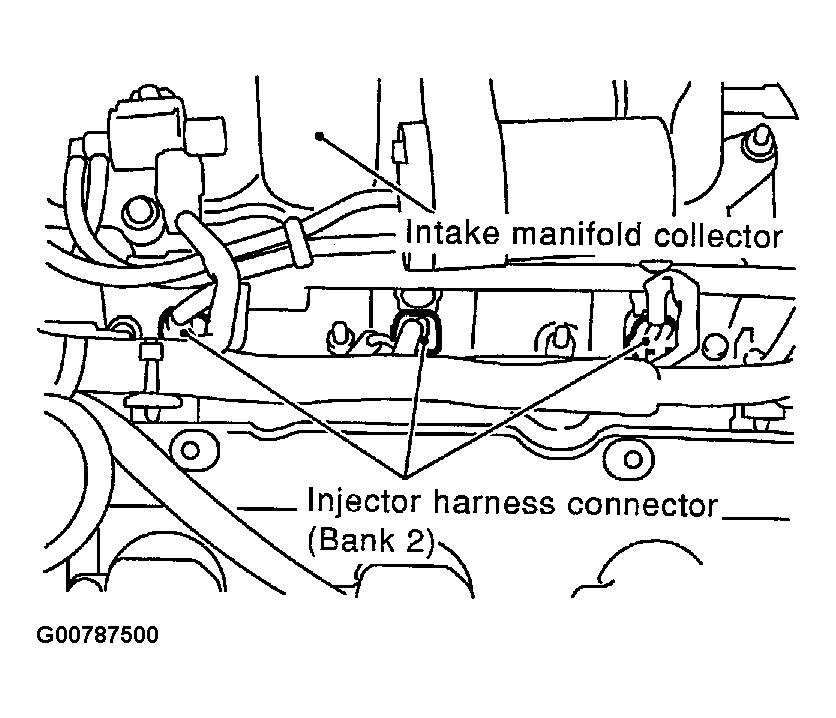 Intake manifold collector

Injector harness connector
(Bank 2)

G00787500