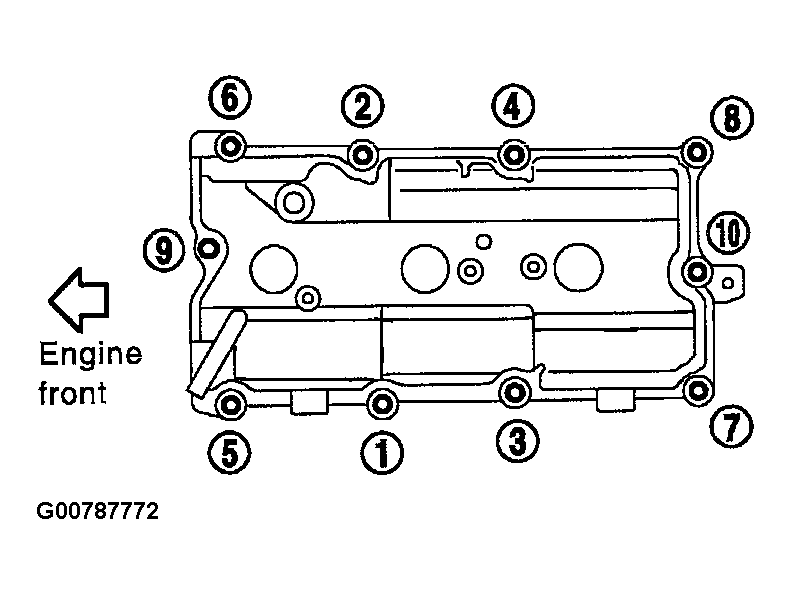 6
2
4
8
9
10
Engine front
5
1
3
7
G00787772