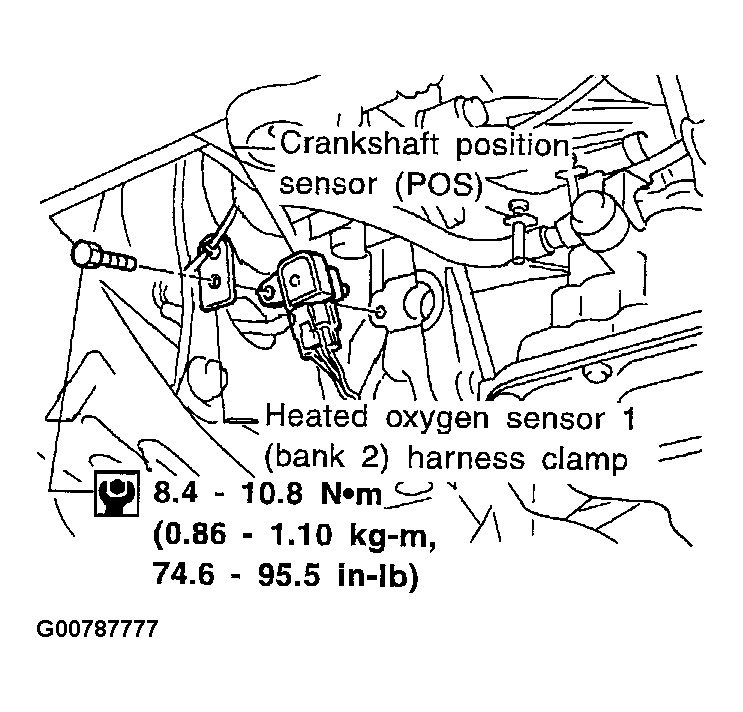 Crankshaft position sensor (POS)

Heated oxygen sensor 1 (bank 2) harness clamp

8.4 - 10.8 N•m (0.86 - 1.10 kg-m, 74.6 - 95.5 in-lb)

G00787777