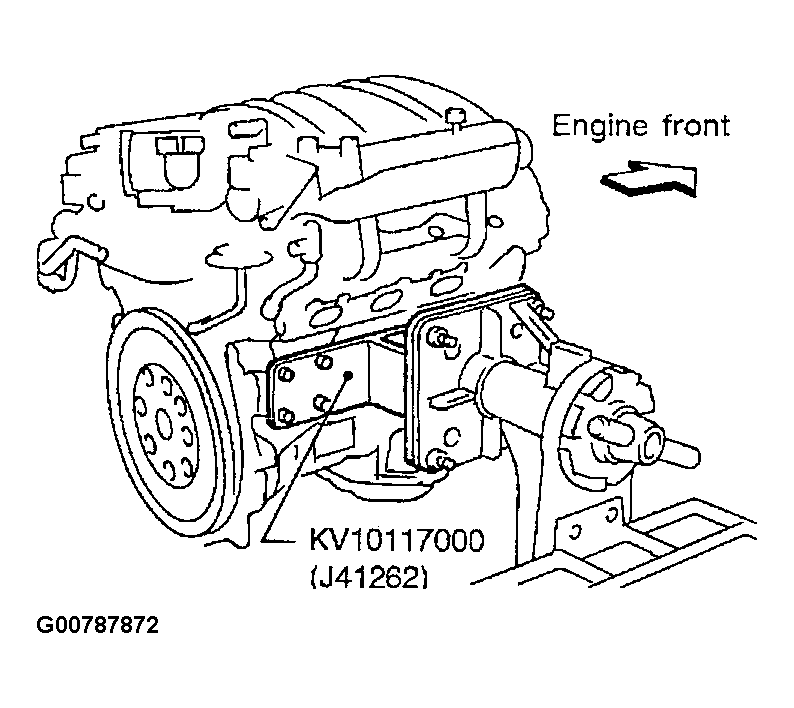 Engine front

KV10117000
(J41262)

G00787872