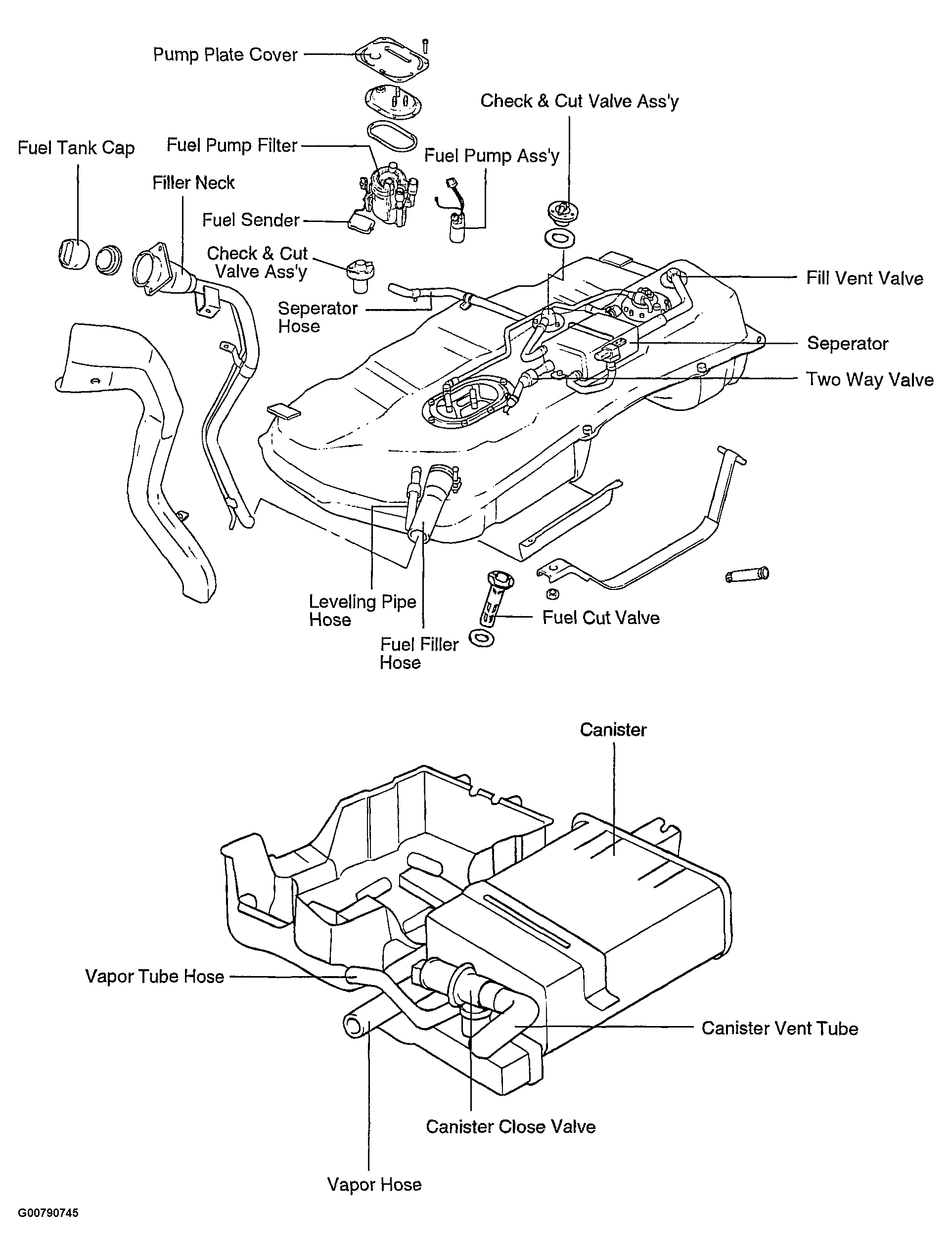 Pump Plate Cover

Check & Cut Valve Ass'y

Fuel Tank Cap

Fuel Pump Filter

Fuel Pump Ass'y

Filler Neck

Fuel Sender

Check & Cut Valve Ass'y

Fill Vent Valve

Seperator Hose

Seperator

Two Way Valve

Leveling Pipe Hose

Fuel Cut Valve

Fuel Filler Hose

Canister

Vapor Tube Hose

Canister Vent Tube

Canister Close Valve

Vapor Hose

G00790745