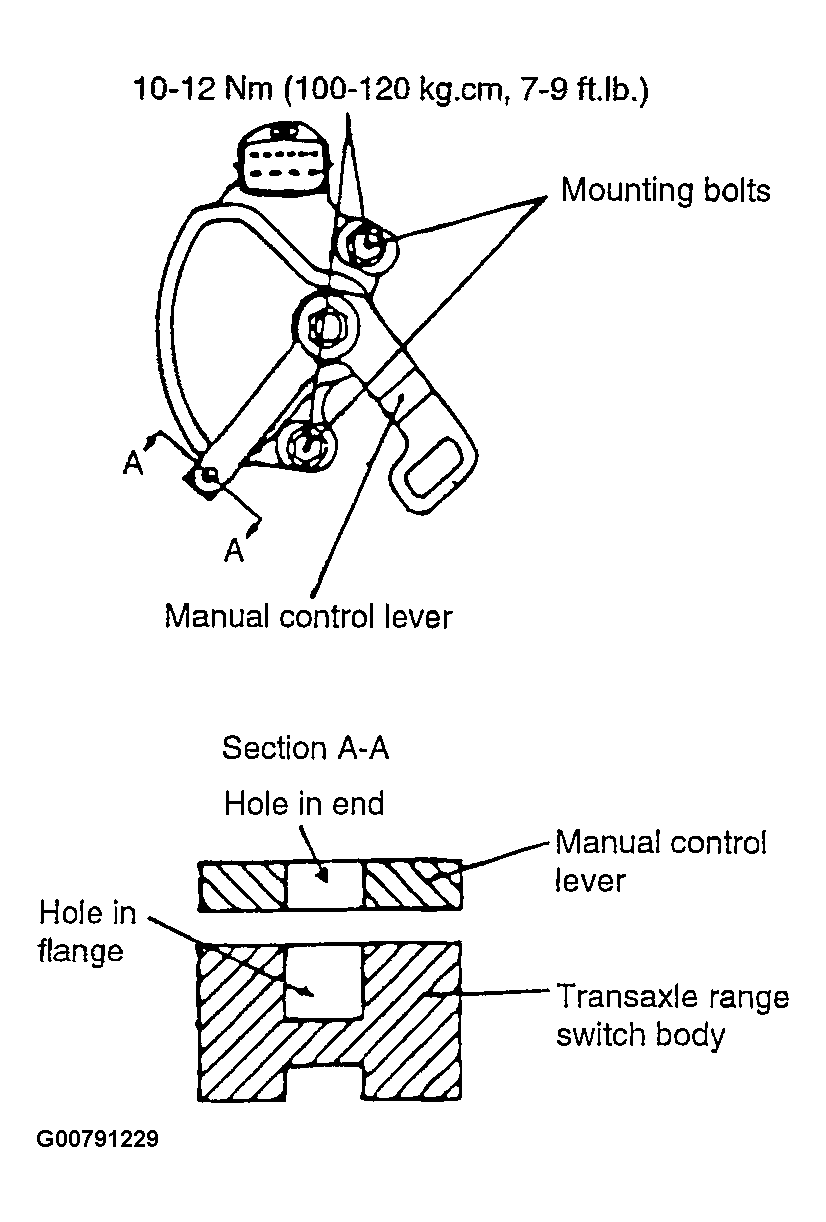 10-12 Nm (100-120 kg.cm, 7-9 ft.lb.)

Mounting bolts

A

A

Manual control lever

Section A-A

Hole in end

Manual control lever

Hole in flange

Transaxle range switch body

G00791229