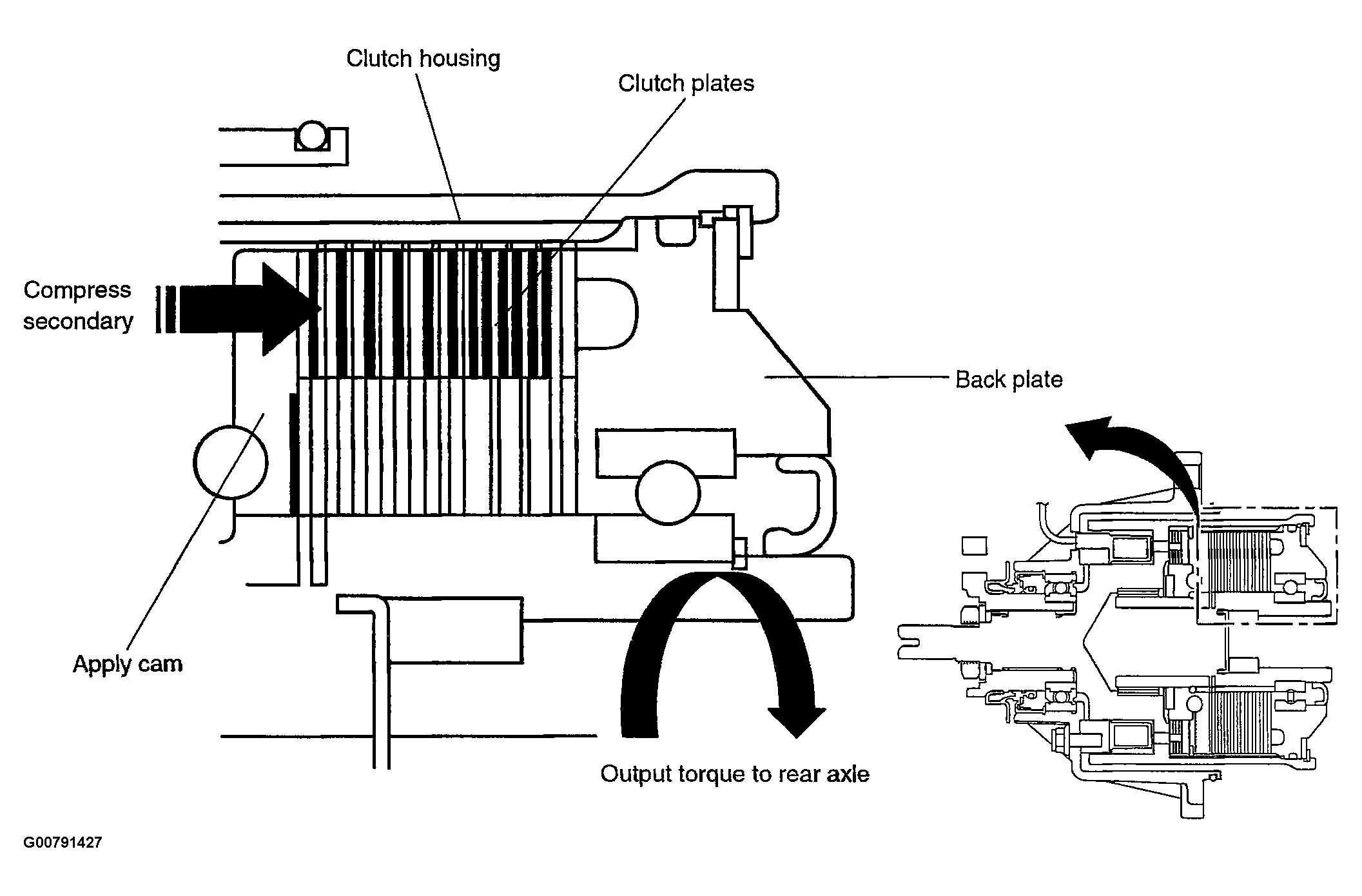 Clutch housing

Clutch plates

Compress secondary

Back plate

Apply cam

Output torque to rear axle

G00791427