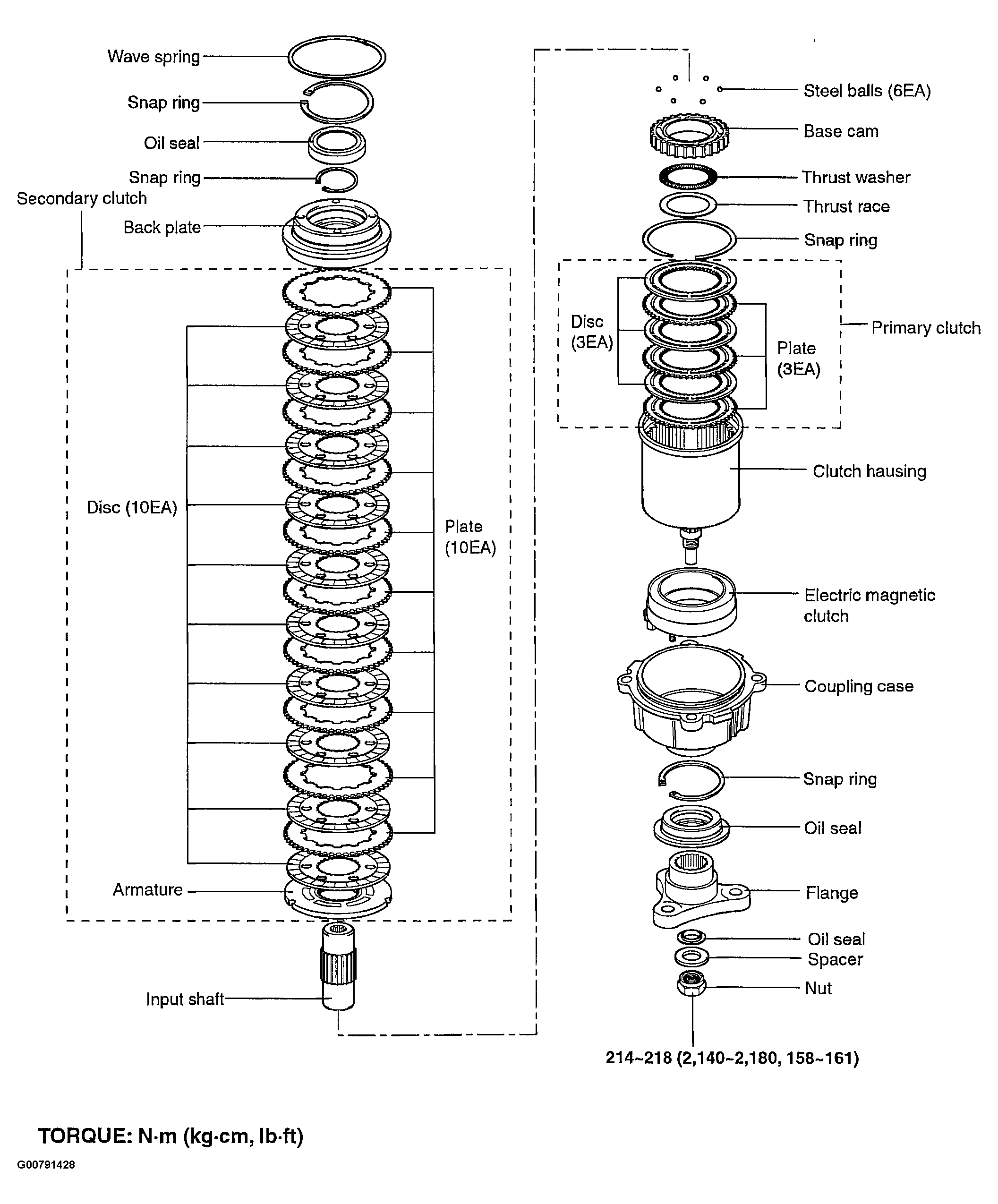 Wave spring
Snap ring
Oil seal
Snap ring
Secondary clutch
Back plate
Disc (10EA)
Plate (10EA)
Armature
Input shaft

Steel balls (6EA)
Base cam
Thrust washer
Thrust race
Snap ring
Disc (3EA)
Plate (3EA)
Primary clutch
Clutch hausing
Electric magnetic clutch
Coupling case
Snap ring
Oil seal
Flange
Oil seal
Spacer
Nut
214~218 (2,140~2,180, 158~161)

TORQUE: N·m (kg·cm, lb·ft)

G00791428