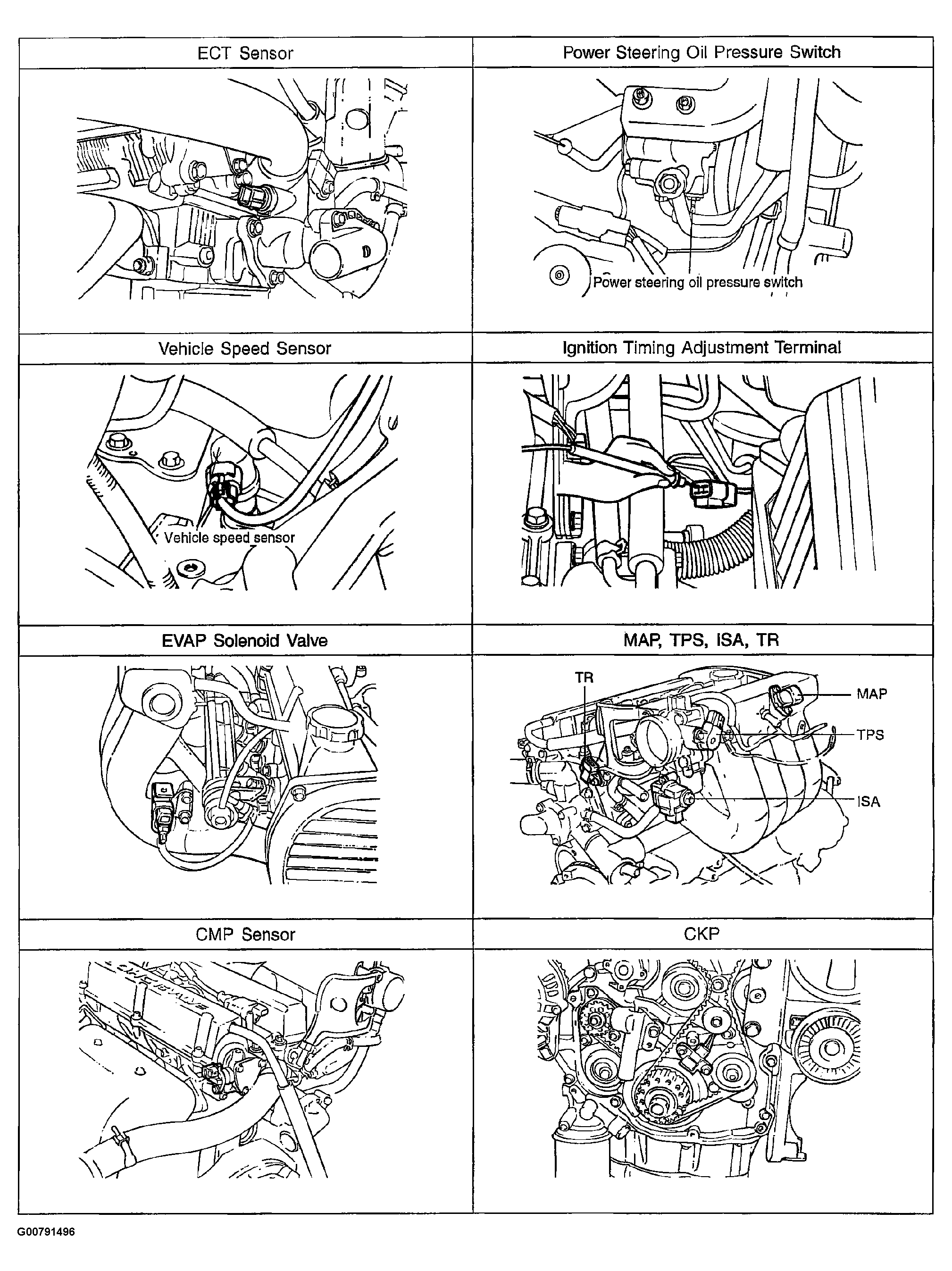 | ECT Sensor | Power Steering Oil Pressure Switch |
|---|---|
| | Power steering oil pressure switch |
| Vehicle Speed Sensor | Ignition Timing Adjustment Terminal |
| Vehicle speed sensor | |
| EVAP Solenoid Valve | MAP, TPS, ISA, TR |
| | TR MAP TPS ISA |
| CMP Sensor | CKP |
| | |

G00791496