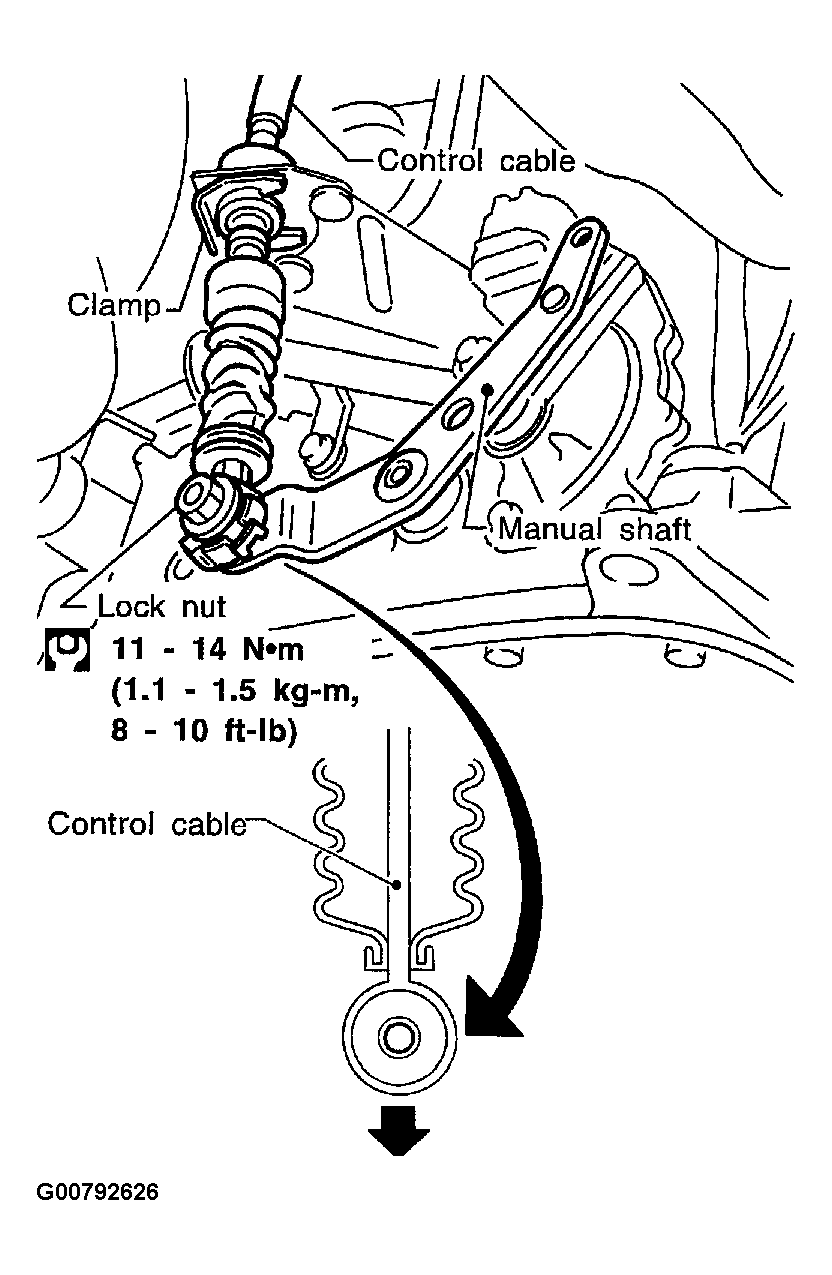 Control cable

Clamp

Manual shaft

Lock nut

11 - 14 N•m
(1.1 - 1.5 kg-m,
8 - 10 ft-lb)

Control cable

G00792626