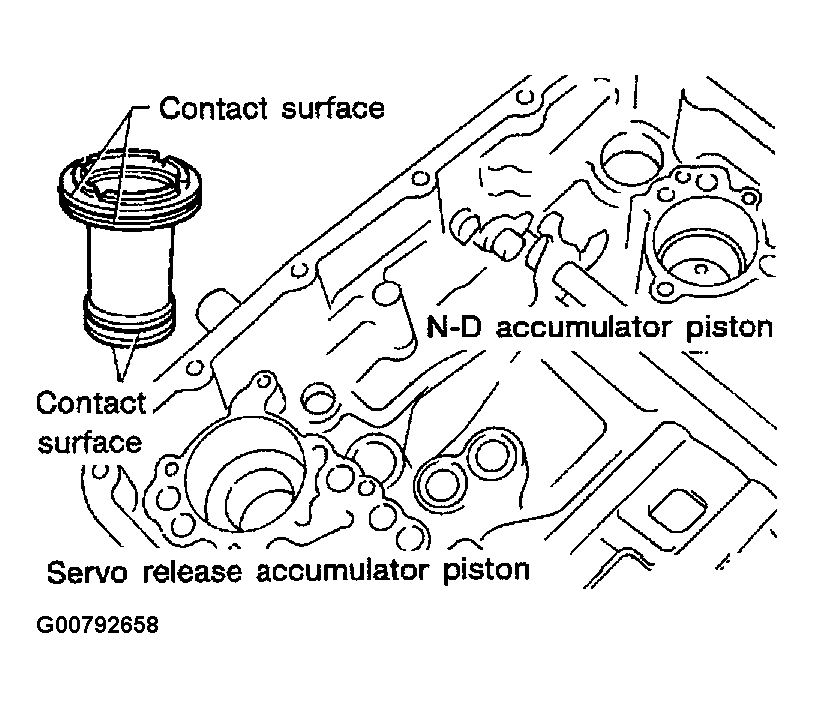 Contact surface

N-D accumulator piston

Contact surface

Servo release accumulator piston

G00792658