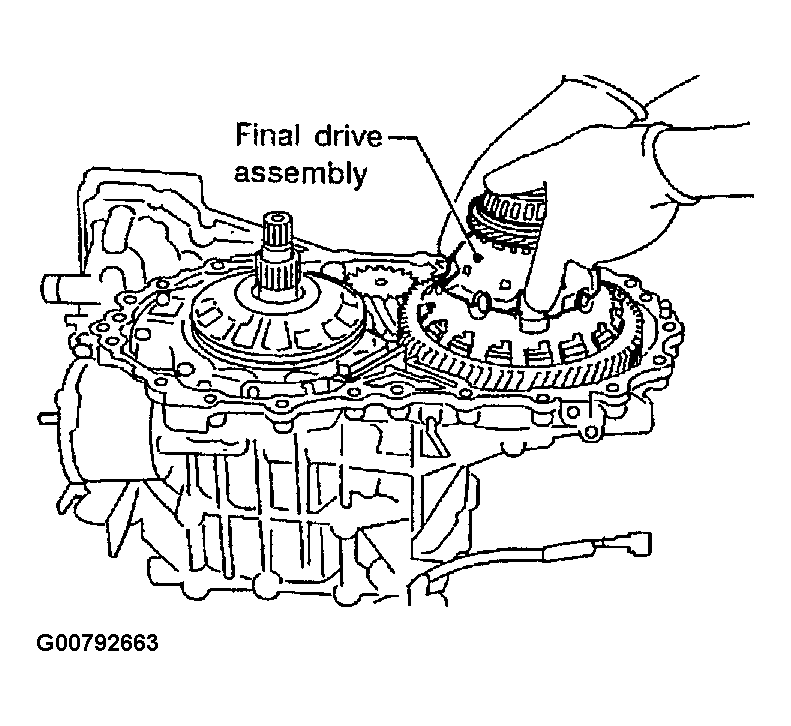 Final drive assembly

G00792663