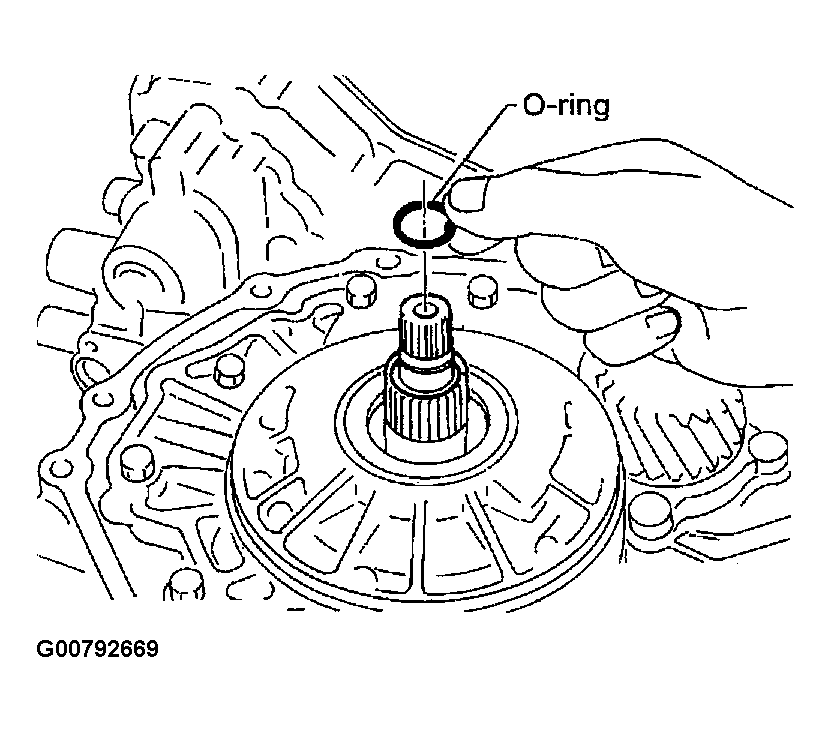 O-ring

G00792669