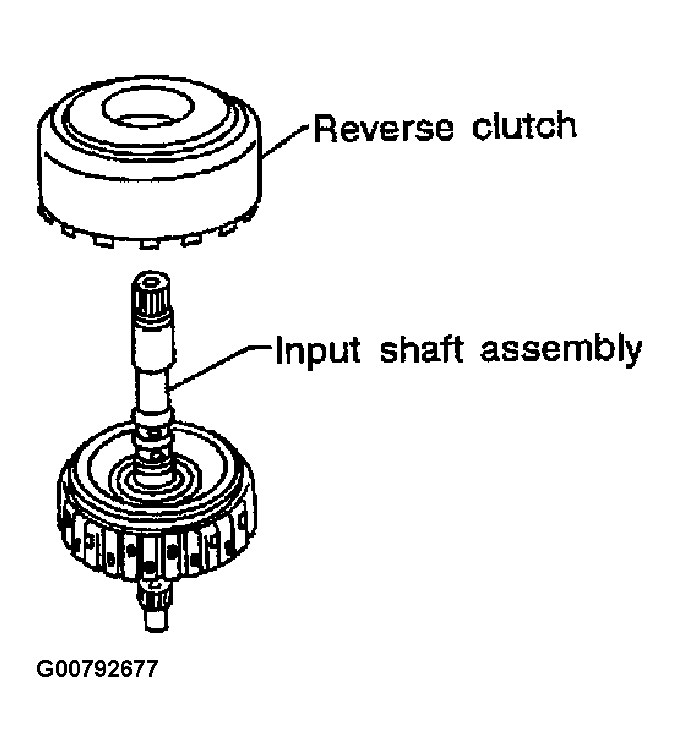 Reverse clutch

Input shaft assembly

G00792677