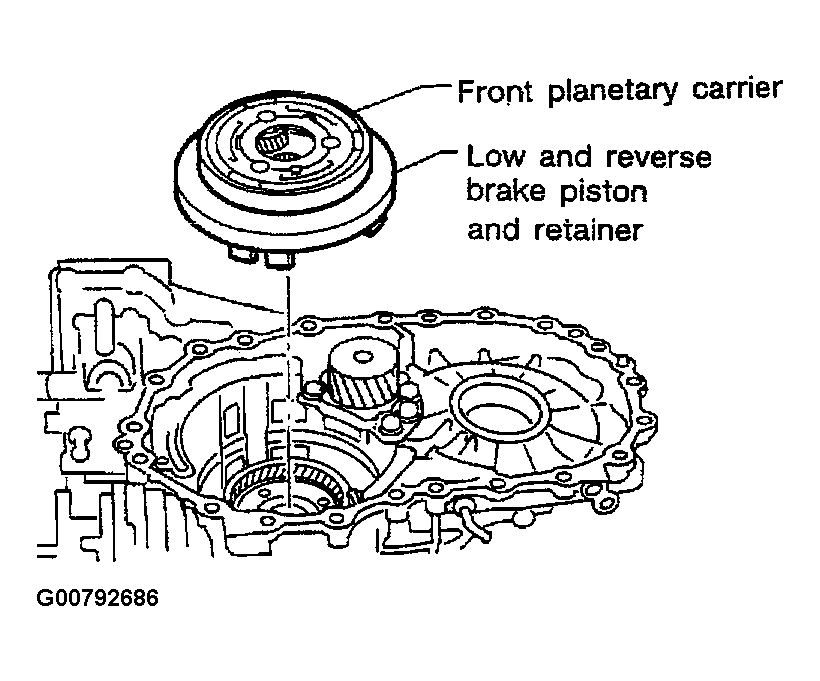 Front planetary carrier

Low and reverse brake piston and retainer

G00792686