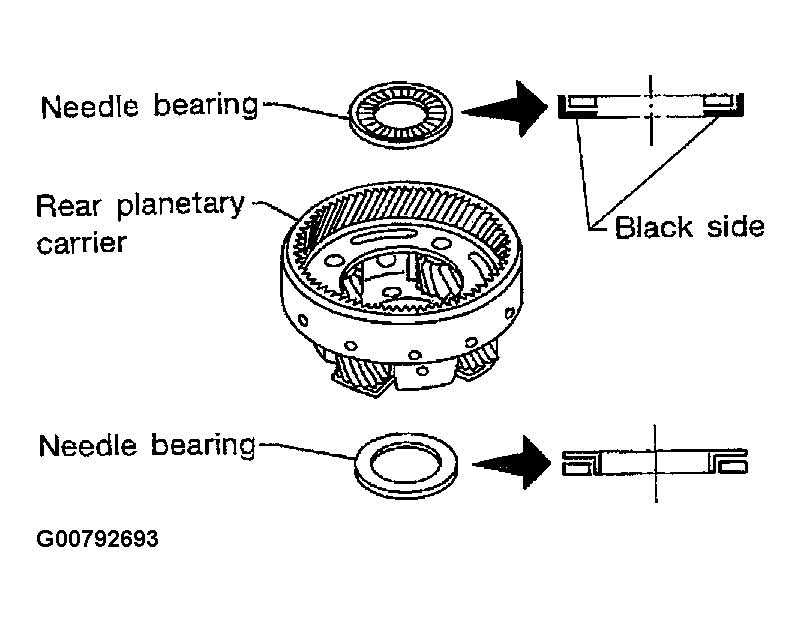 Needle bearing

Black side

Rear planetary carrier

Needle bearing

G00792693