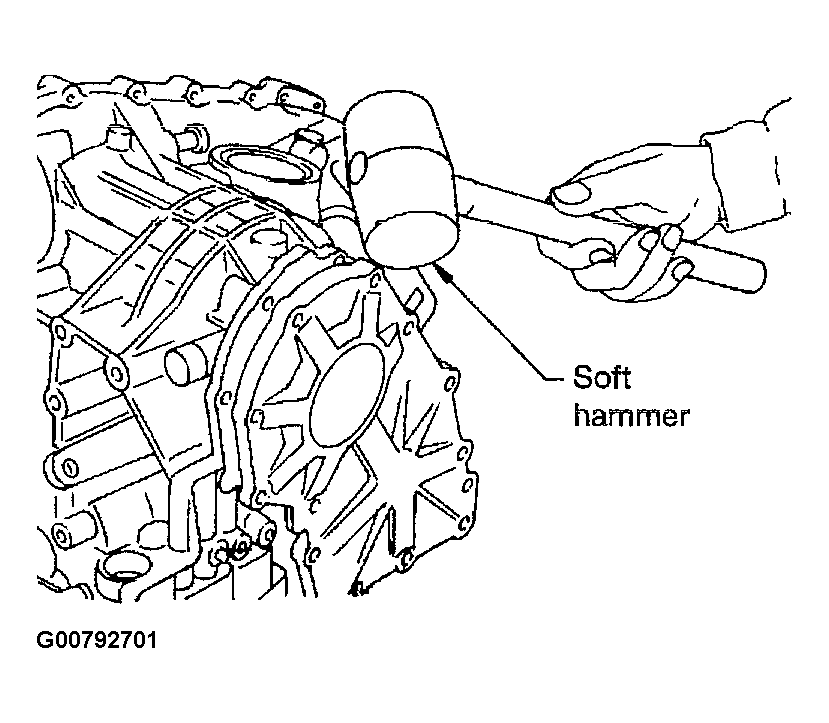 Soft hammer

G00792701