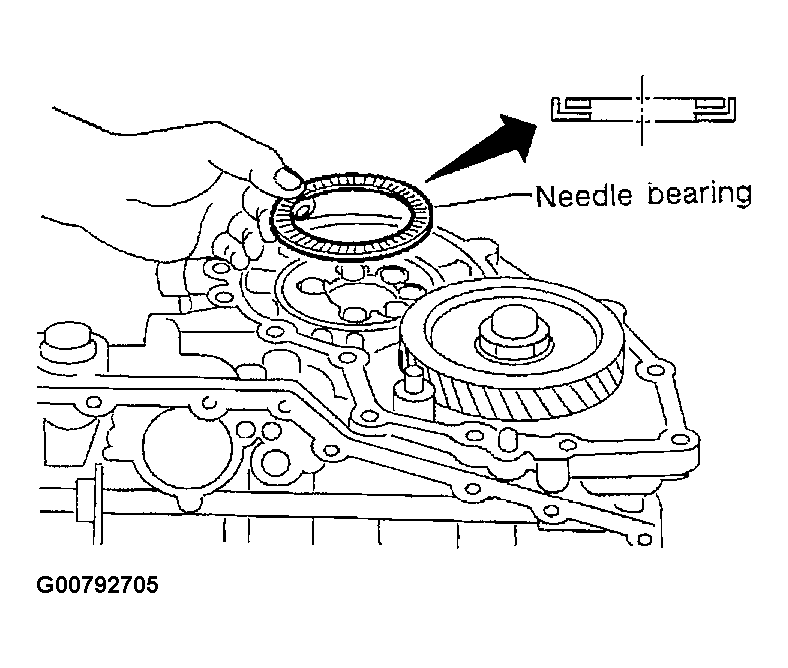 Needle bearing

G00792705