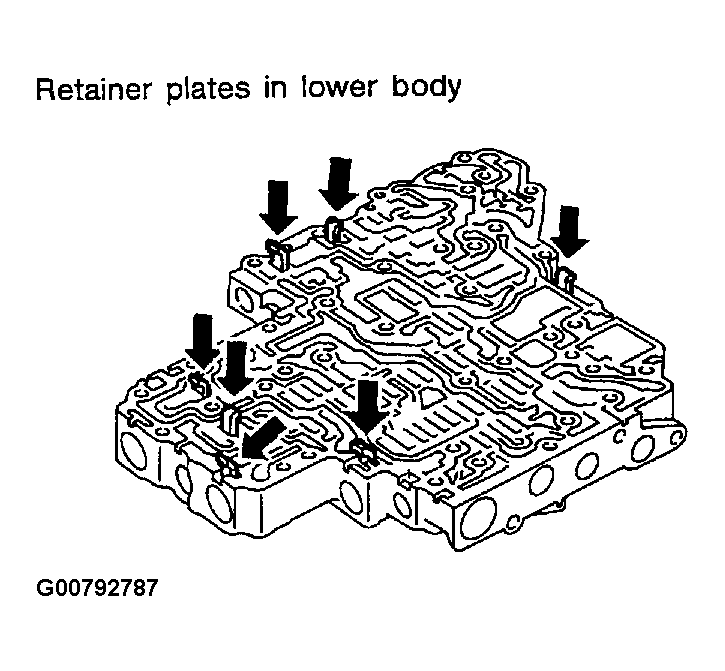 Retainer plates in lower body

G00792787