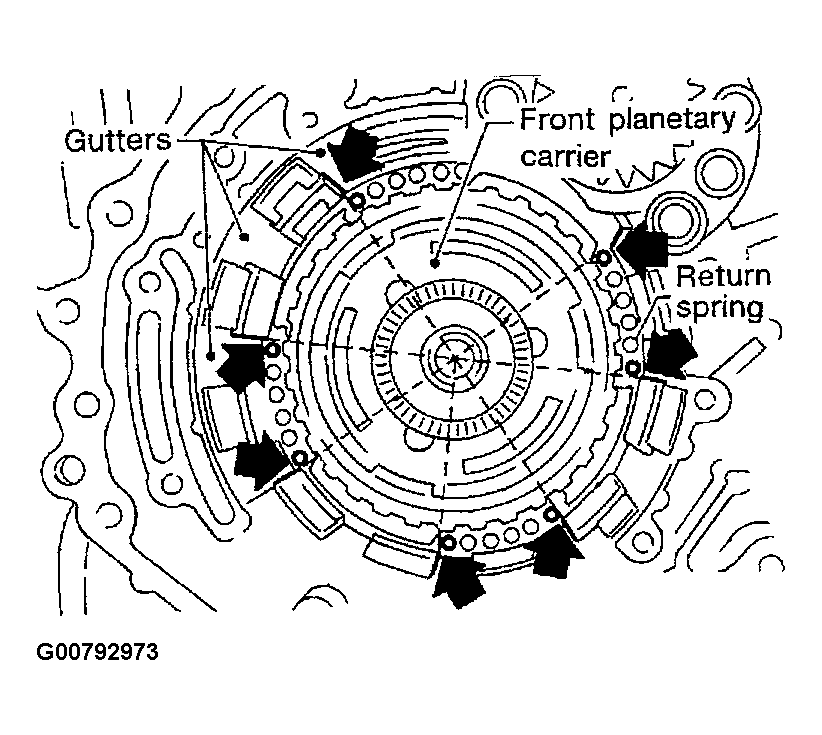 Gutters

Front planetary carrier

Return spring

G00792973