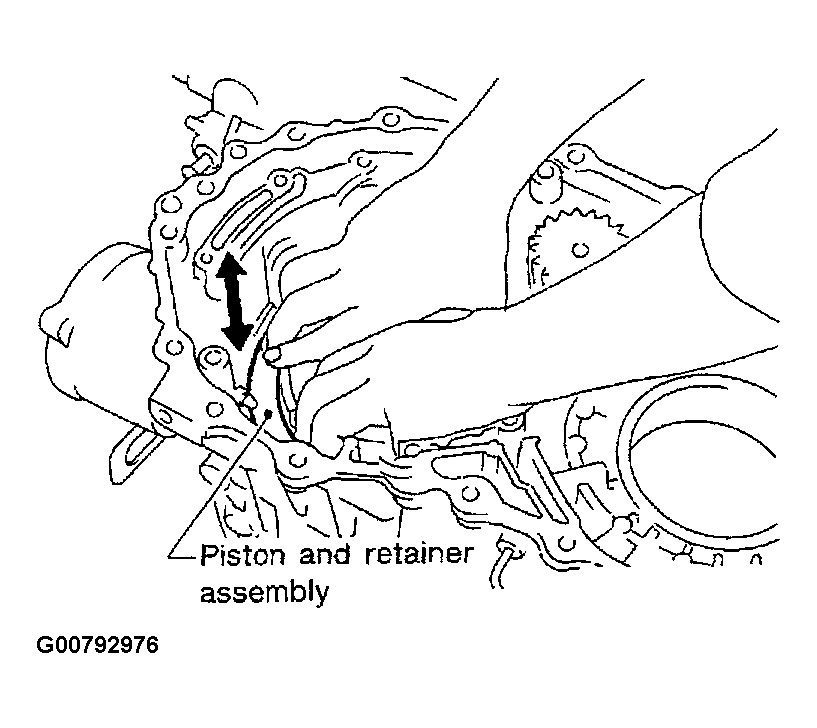 Piston and retainer assembly

G00792976