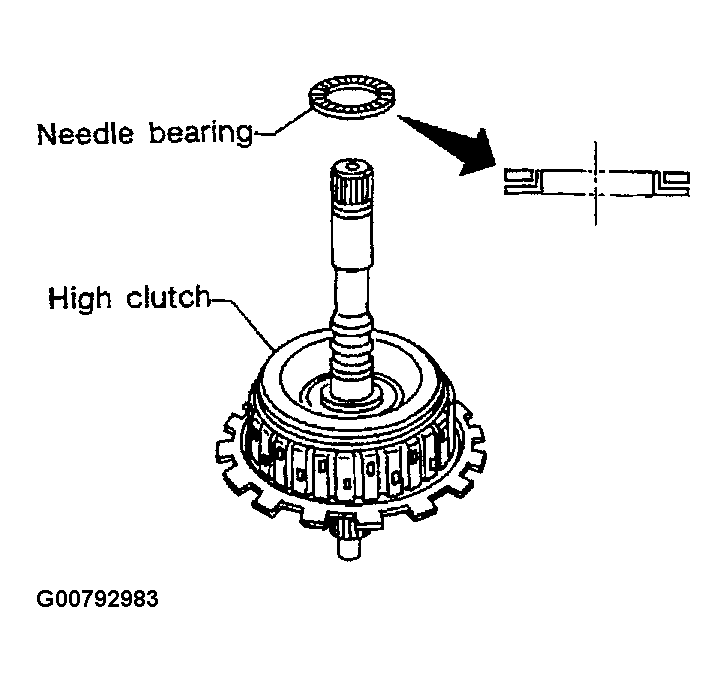 Needle bearing

High clutch

G00792983